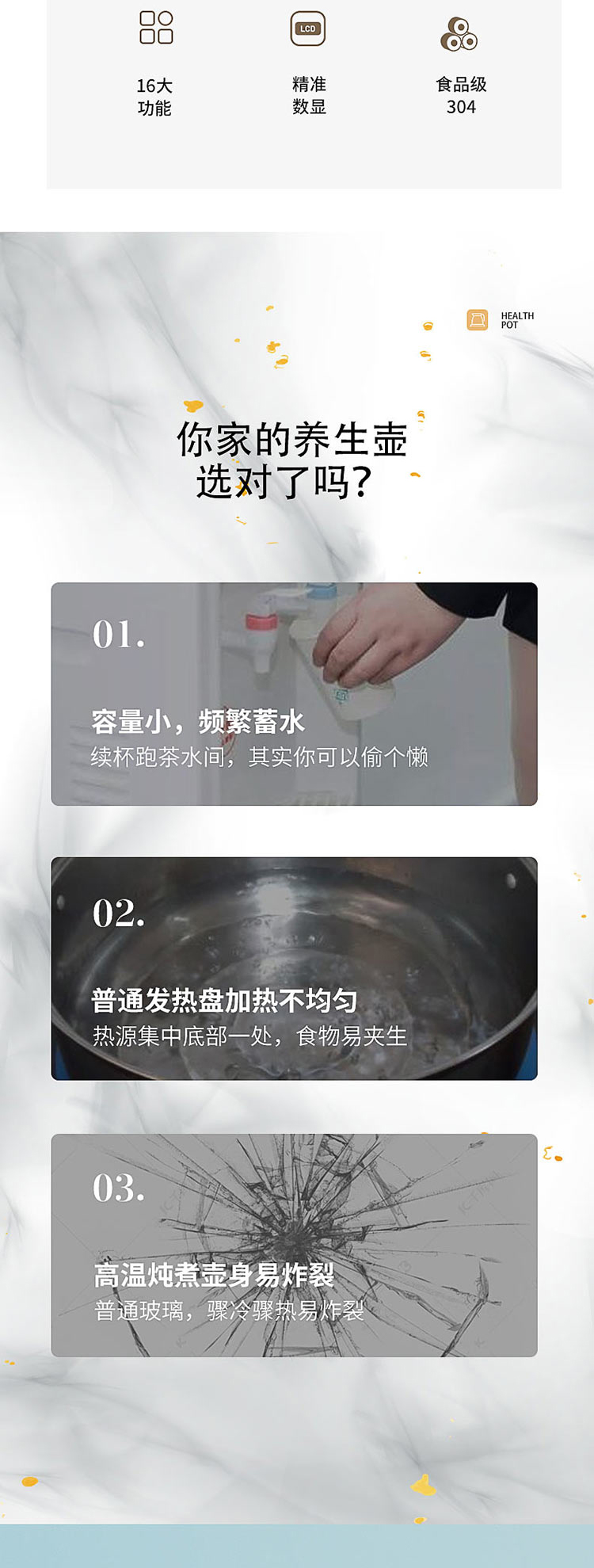 16大
功能

LCD
精准
数显

食品级
304

HEALTH
POT

你家的养生壶
选对了吗？

01.

容量小，频繁蓄水
续杯跑茶水间，其实你可以偷个懒

02.

普通发热盘加热不均匀
热源集中底部一处，食物易夹生

03.

高温炖煮壶身易炸裂
普通玻璃，骤冷骤热易炸裂