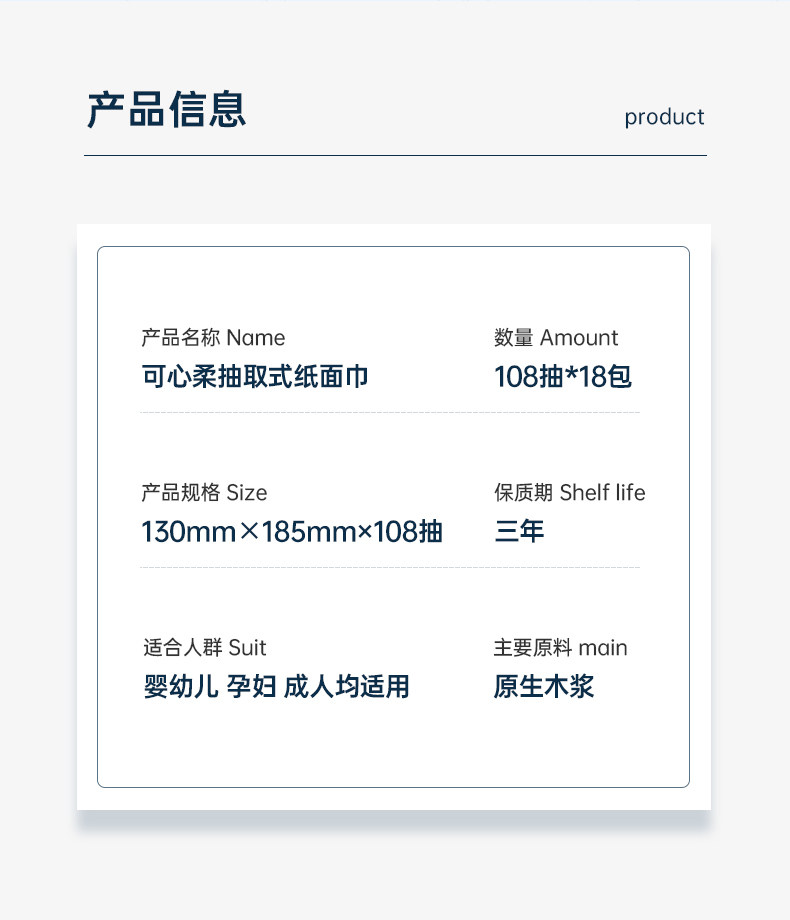 产品信息

product

产品名称 Name
可心柔抽取式纸面巾

数量 Amount
108抽*18包

产品规格 Size
130mm×185mm×108抽

保质期 Shelf life
三年

适合人群 Suit
婴幼儿 孕妇 成人均适用

主要原料 main
原生木浆