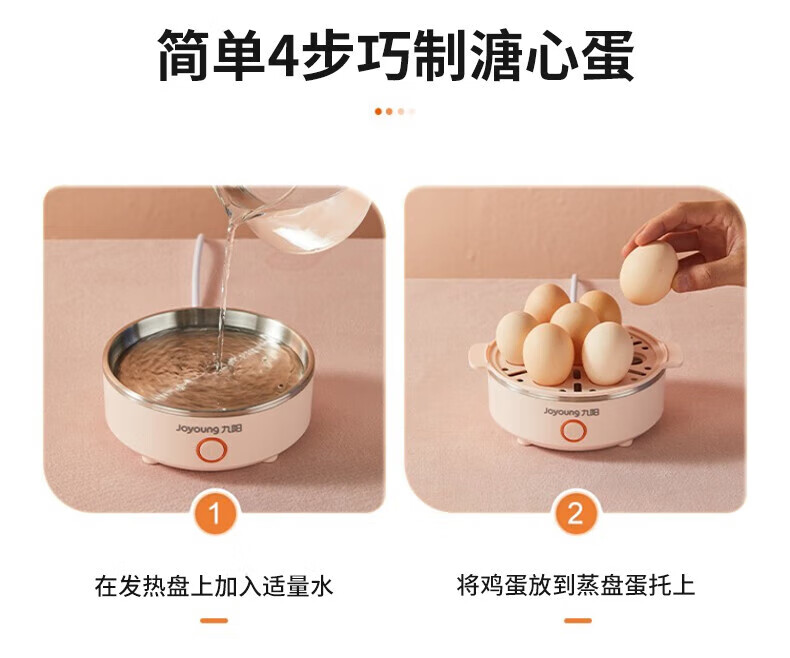 简单4步巧制溏心蛋

Joyoung 九阳

1

在发热盘上加入适量水

Joyoung 九阳

2

将鸡蛋放到蒸盘蛋托上