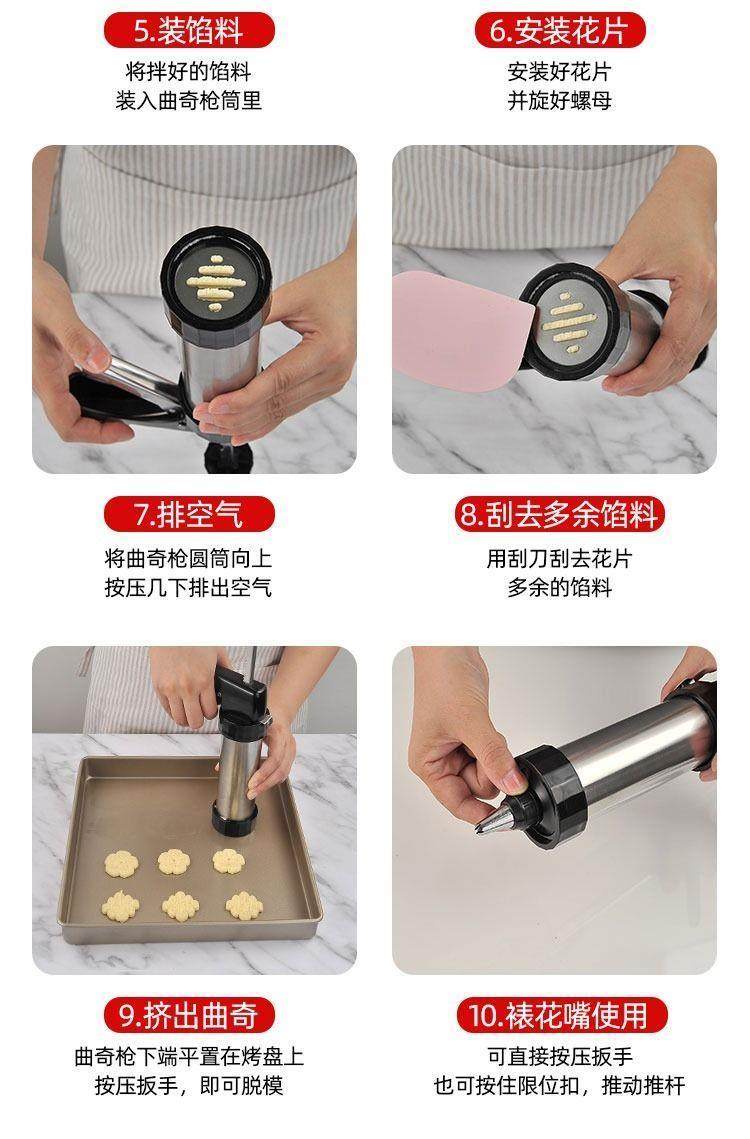 5.装馅料
将拌好的馅料
装入曲奇枪筒里

6.安装花片
安装好花片
并旋好螺母

7.排空气
将曲奇枪圆筒向上
按压几下排出空气

8.刮去多余馅料
用刮刀刮去花片
多余的馅料

9.挤出曲奇
曲奇枪下端平置在烤盘上
按压扳手，即可脱模

10.裱花嘴使用
可直接按压扳手
也可按住限位扣，推动推杆