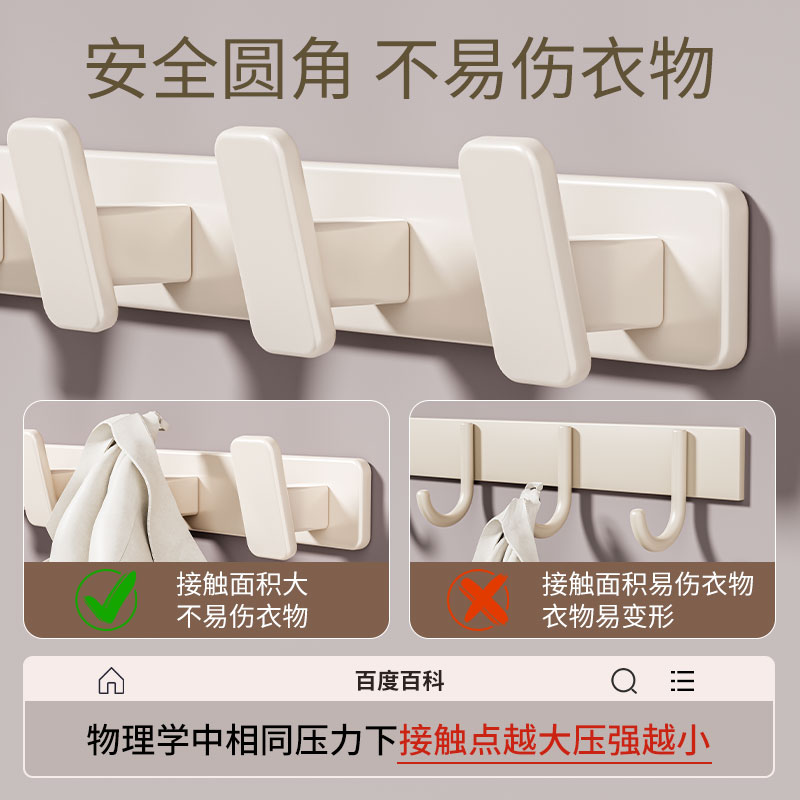 安全圆角 不易伤衣物

接触面积大
不易伤衣物

接触面积易伤衣物
衣物易变形

百度百科

物理学中相同压力下接触点越大压强越小