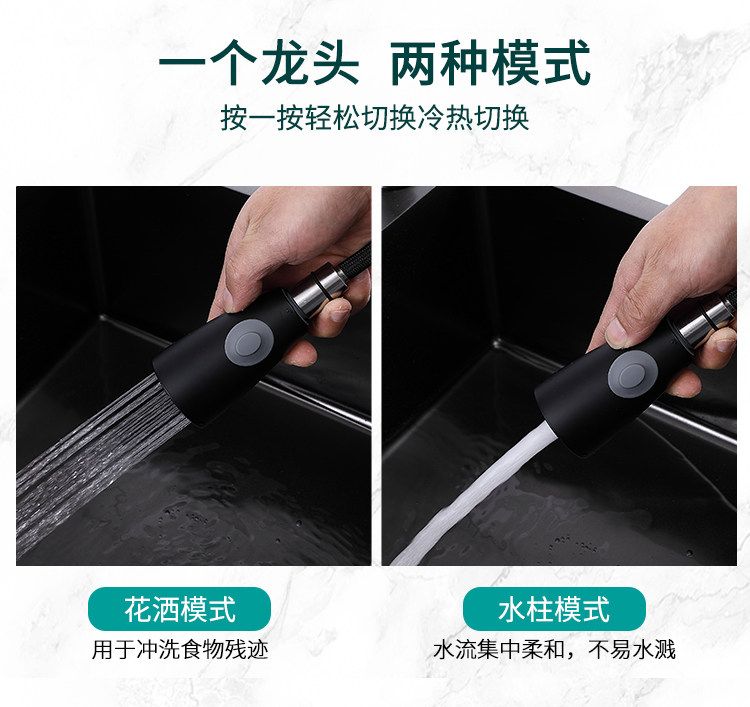 一个龙头 两种模式

按一按轻松切换冷热切换

花洒模式

用于冲洗食物残迹

水柱模式

水流集中柔和，不易水溅