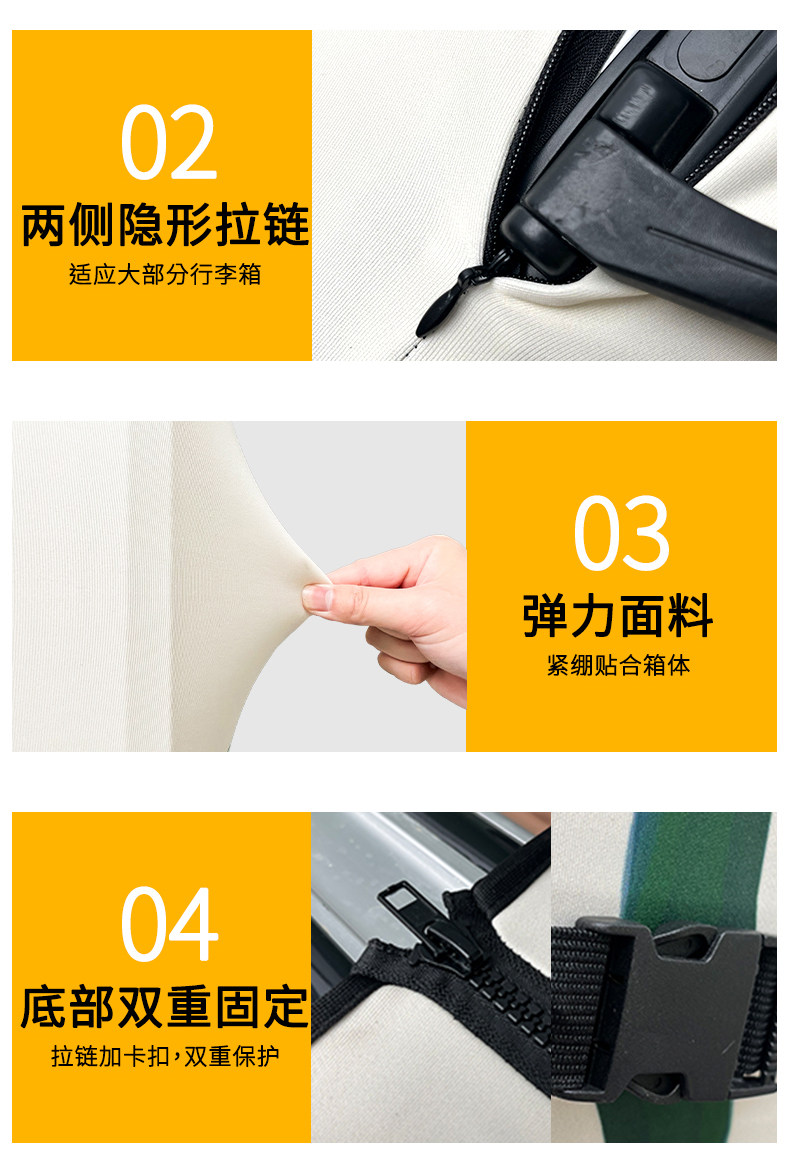 02
两侧隐形拉链
适应大部分行李箱

03
弹力面料
紧绷贴合箱体

04
底部双重固定
拉链加卡扣，双重保护