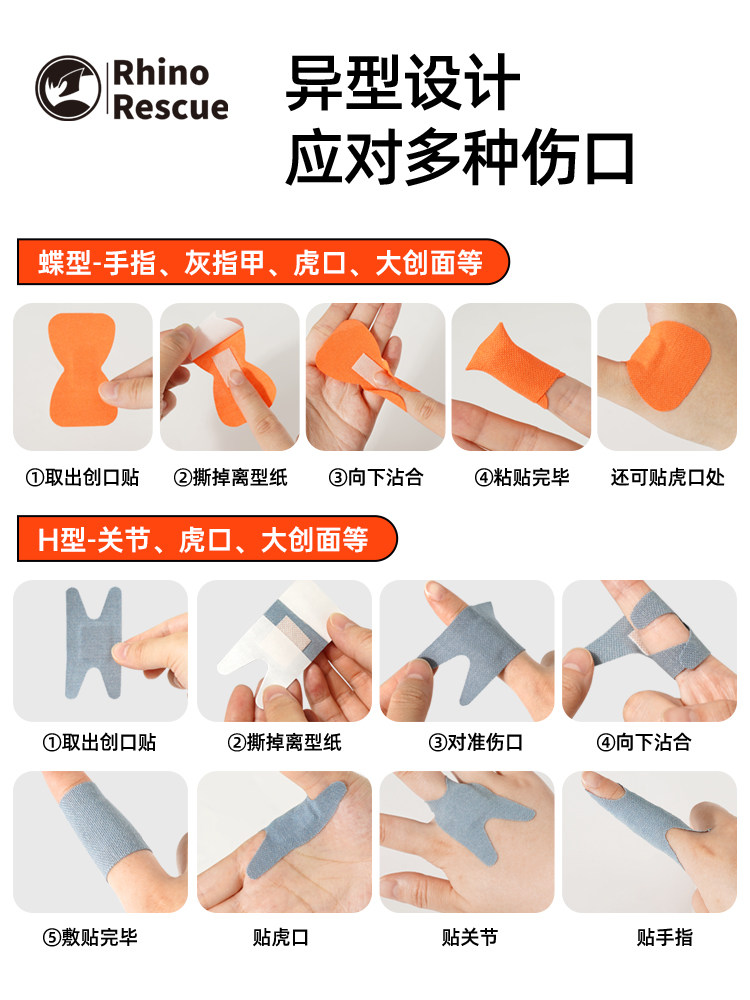 Rhino Rescue

异型设计
应对多种伤口

蝶型-手指、灰指甲、虎口、大创面等

①取出创口贴
②撕掉离型纸
③向下沾合
④粘贴完毕
还可贴虎口处

H型-关节、虎口、大创面等

①取出创口贴
②撕掉离型纸
③对准伤口
④向下沾合

⑤敷贴完毕
贴虎口
贴关节
贴手指