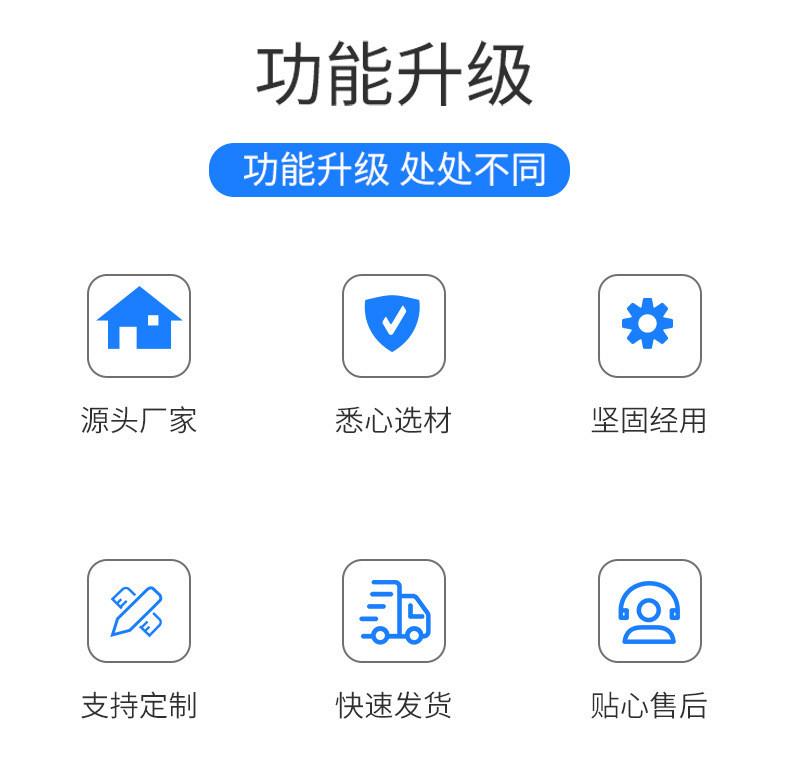 功能升级

功能升级 处处不同

源头厂家

悉心选材

坚固经用

支持定制

快速发货

贴心售后