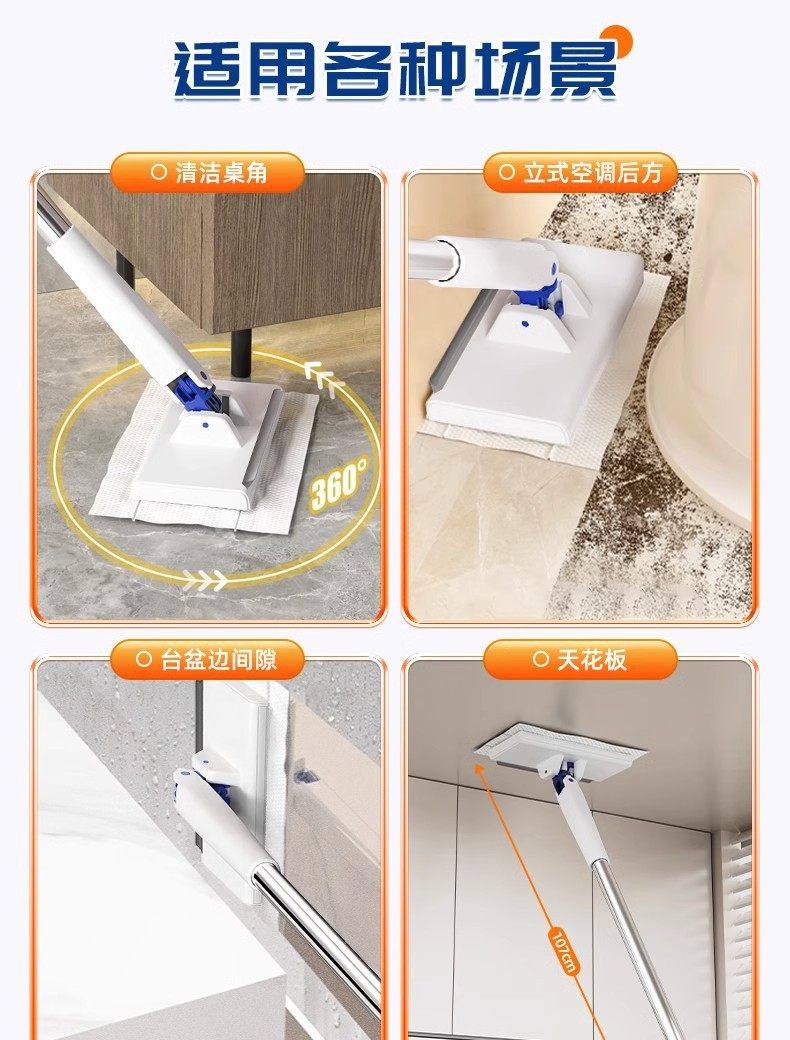 适用各种场景

清洁桌角

360°

立式空调后方

台盆边间隙

天花板

107cm