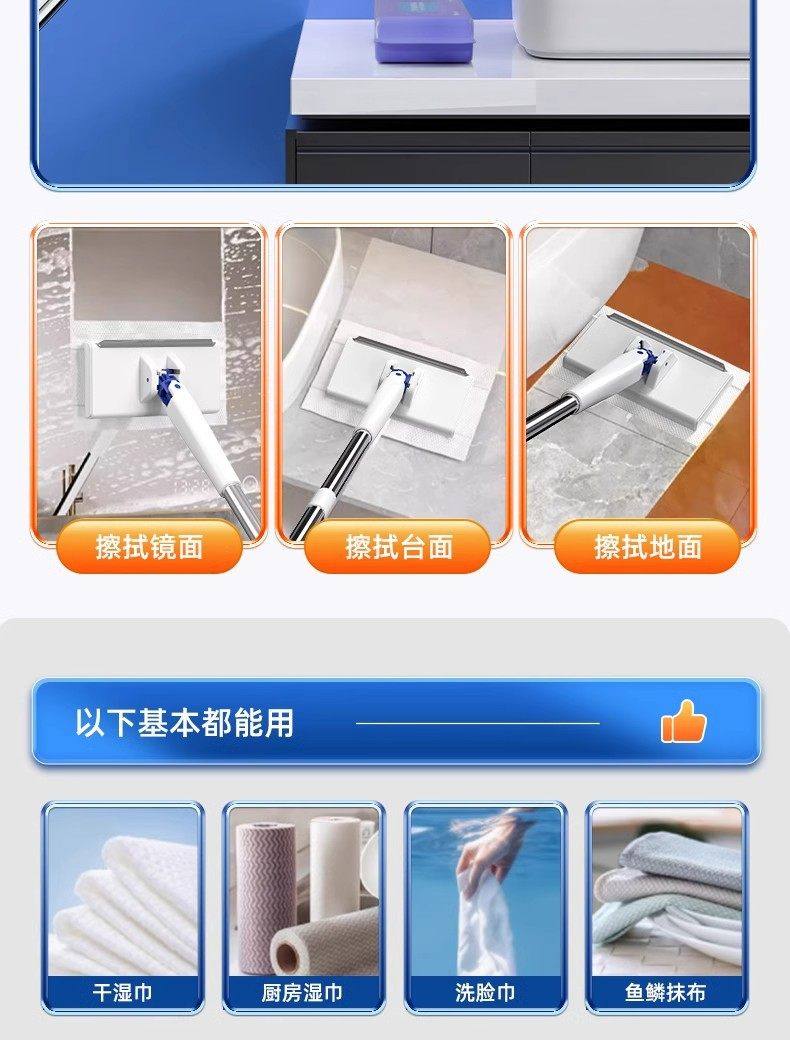 擦拭镜面

擦拭台面

擦拭地面

以下基本都能用

干湿巾

厨房湿巾

洗脸巾

鱼鳞抹布