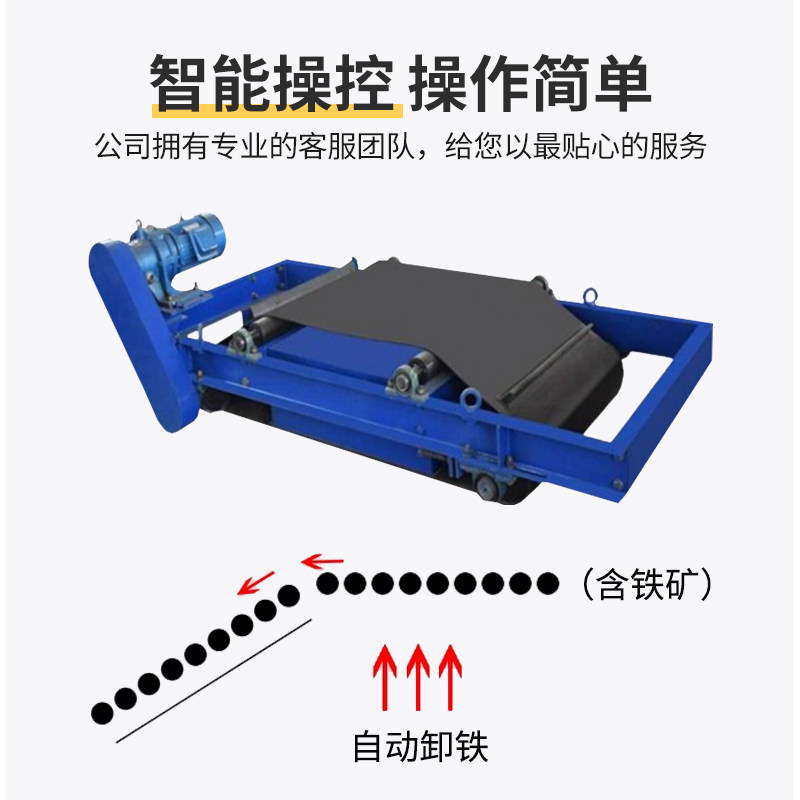 智能操控 操作简单
公司拥有专业的客服团队，给您以最贴心的服务

（含铁矿）

自动卸铁