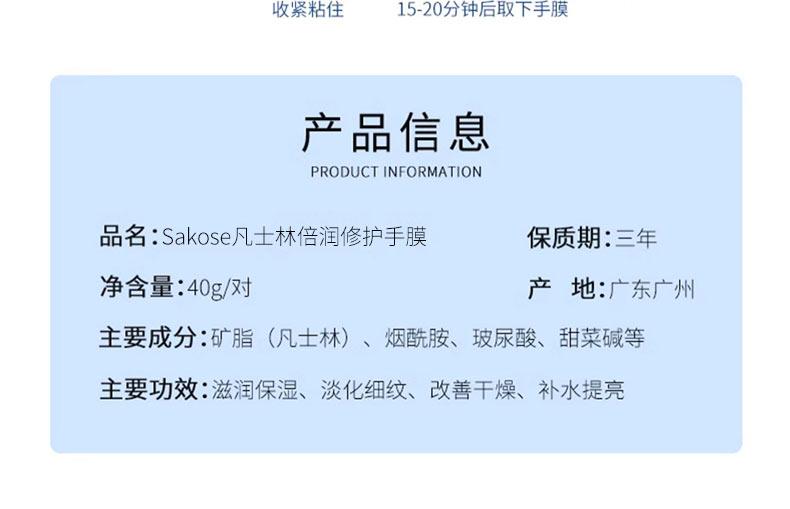 收紧粘住　　15-20分钟后取下手膜

产品信息
PRODUCT INFORMATION

品名:Sakose凡士林倍润修护手膜　　保质期:三年

净含量:40g/对　　产　地:广东广州

主要成分:矿脂（凡士林）、烟酰胺、玻尿酸、甜菜碱等

主要功效:滋润保湿、淡化细纹、改善干燥、补水提亮