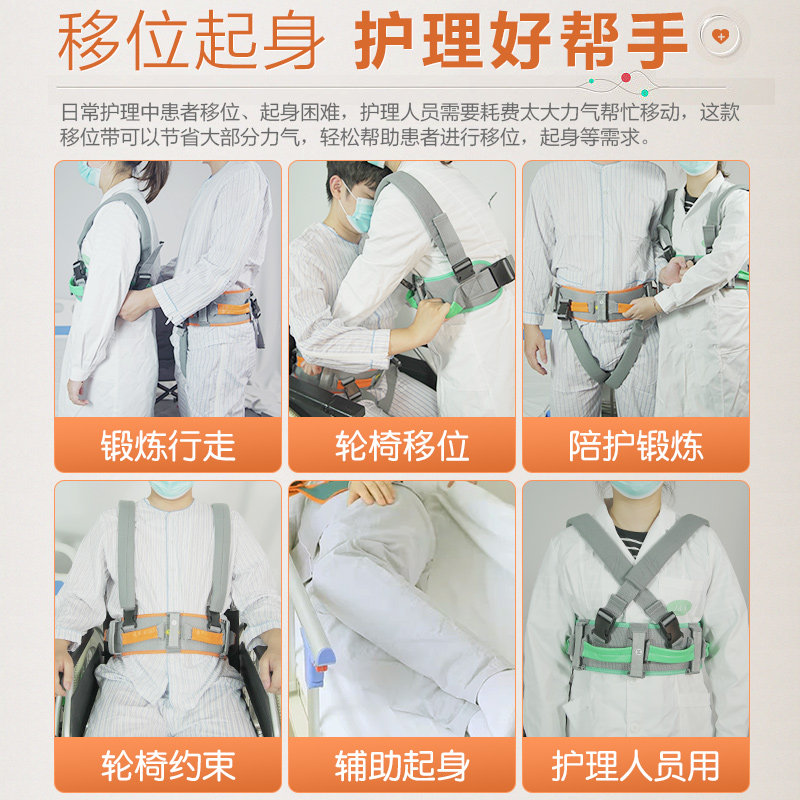 移位起身 护理好帮手

日常护理中患者移位、起身困难，护理人员需要耗费太大力气帮忙移动，这款移位带可以节省大部分力气，轻松帮助患者进行移位，起身等需求。

锻炼行走

轮椅移位

陪护锻炼

轮椅约束

辅助起身

护理人员用