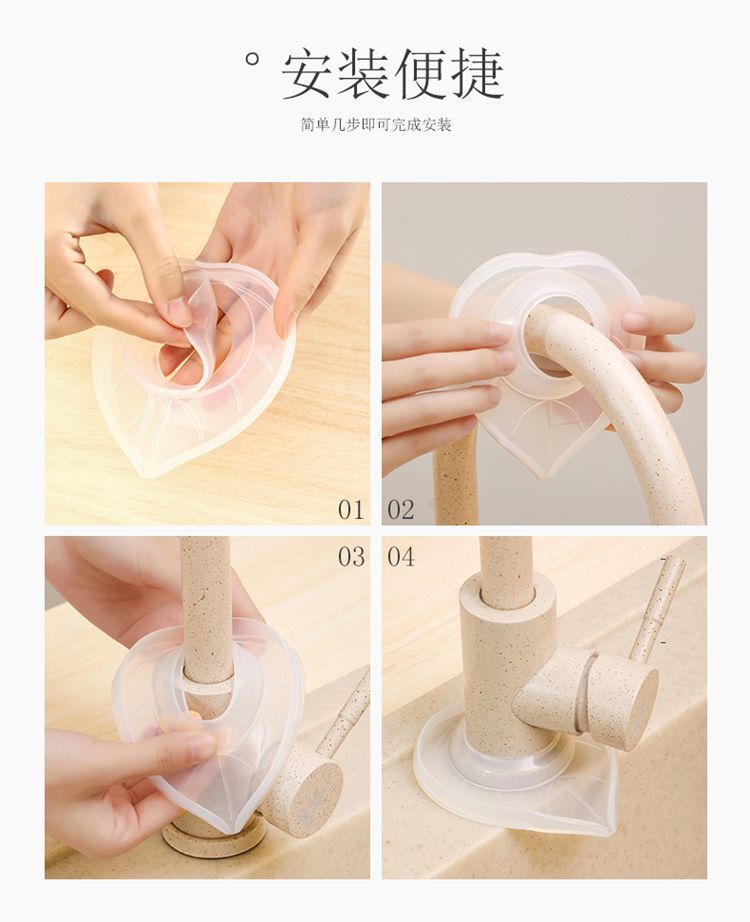 ° 安装便捷

简单几步即可完成安装

01

02

03

04