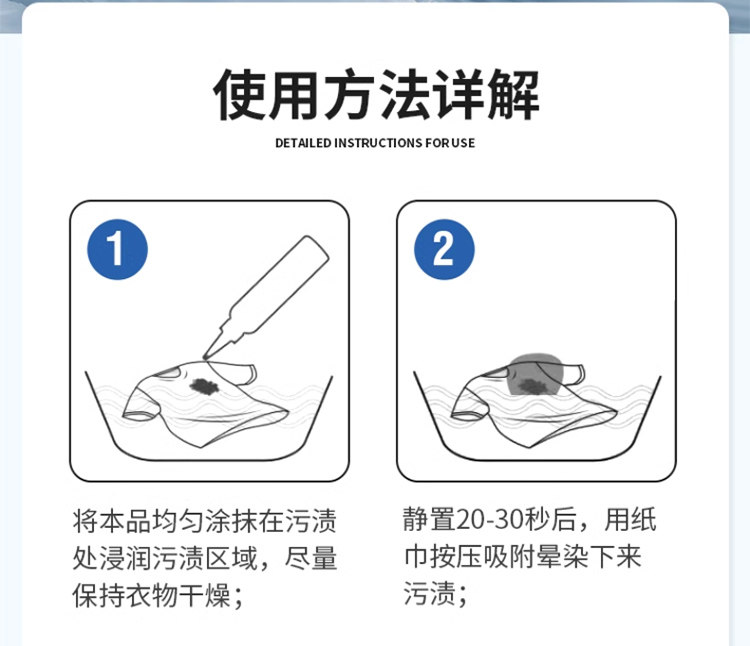 使用方法详解

DETAILED INSTRUCTIONS FOR USE

1

将本品均匀涂抹在污渍处浸润污渍区域，尽量保持衣物干燥；

2

静置20-30秒后，用纸巾按压吸附晕染下来污渍；