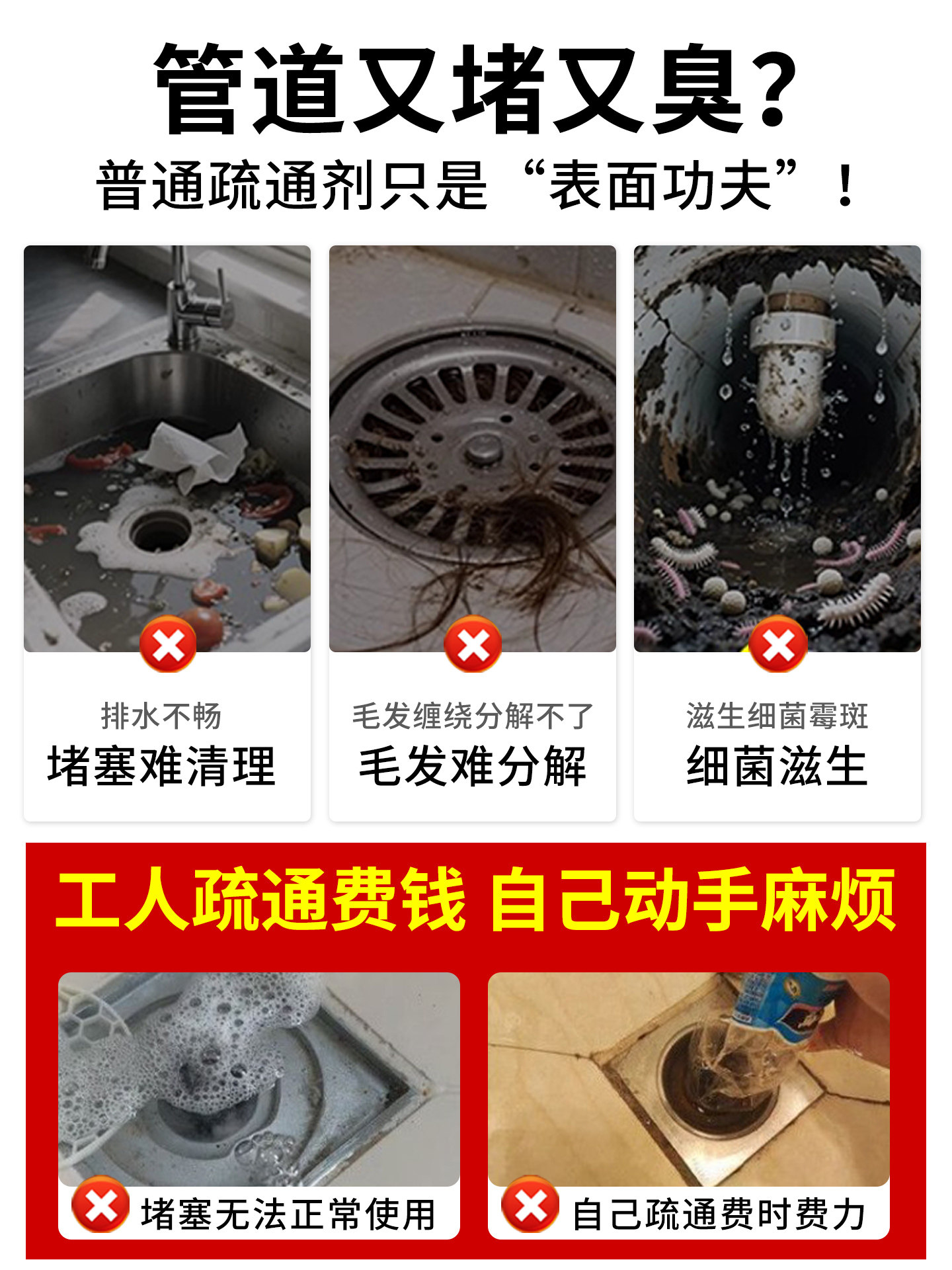 管道又堵又臭?

普通疏通剂只是“表面功夫”!

排水不畅
堵塞难清理

毛发缠绕分解不了
毛发难分解

滋生细菌霉斑
细菌滋生

工人疏通费钱 自己动手麻烦

堵塞无法正常使用

自己疏通费时费力