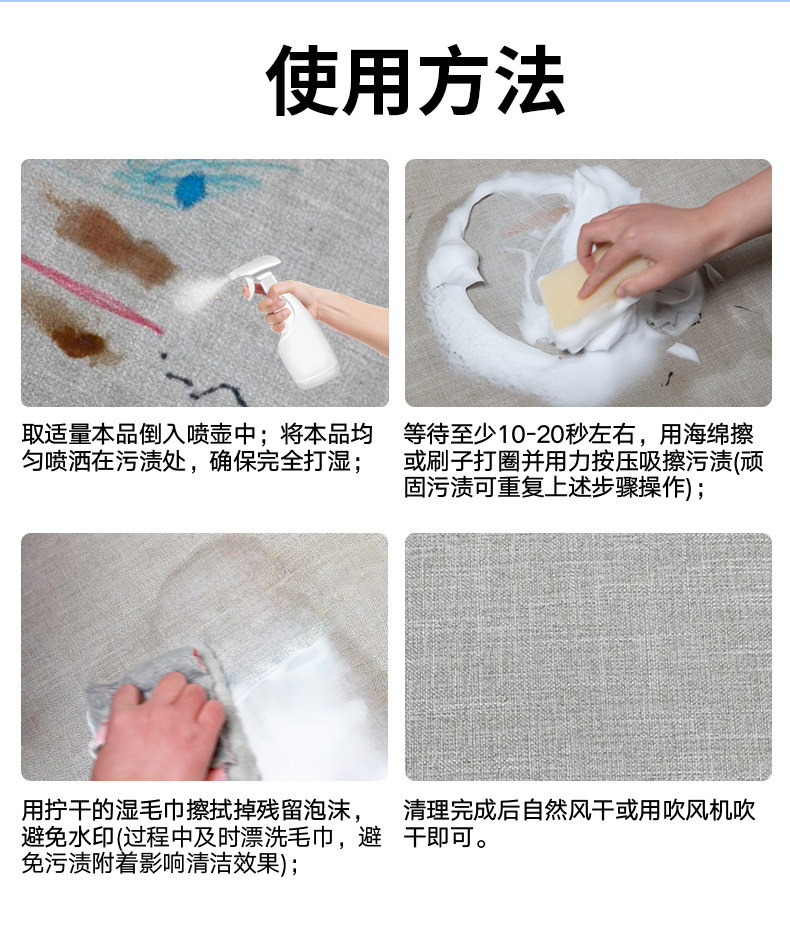 使用方法

取适量本品倒入喷壶中；将本品均匀喷洒在污渍处，确保完全打湿；

等待至少10-20秒左右，用海绵擦或刷子打圈并用力按压吸擦污渍(顽固污渍可重复上述步骤操作)；

用拧干的湿毛巾擦拭掉残留泡沫，避免水印(过程中及时漂洗毛巾，避免污渍附着影响清洁效果)；

清理完成后自然风干或用吹风机吹干即可。