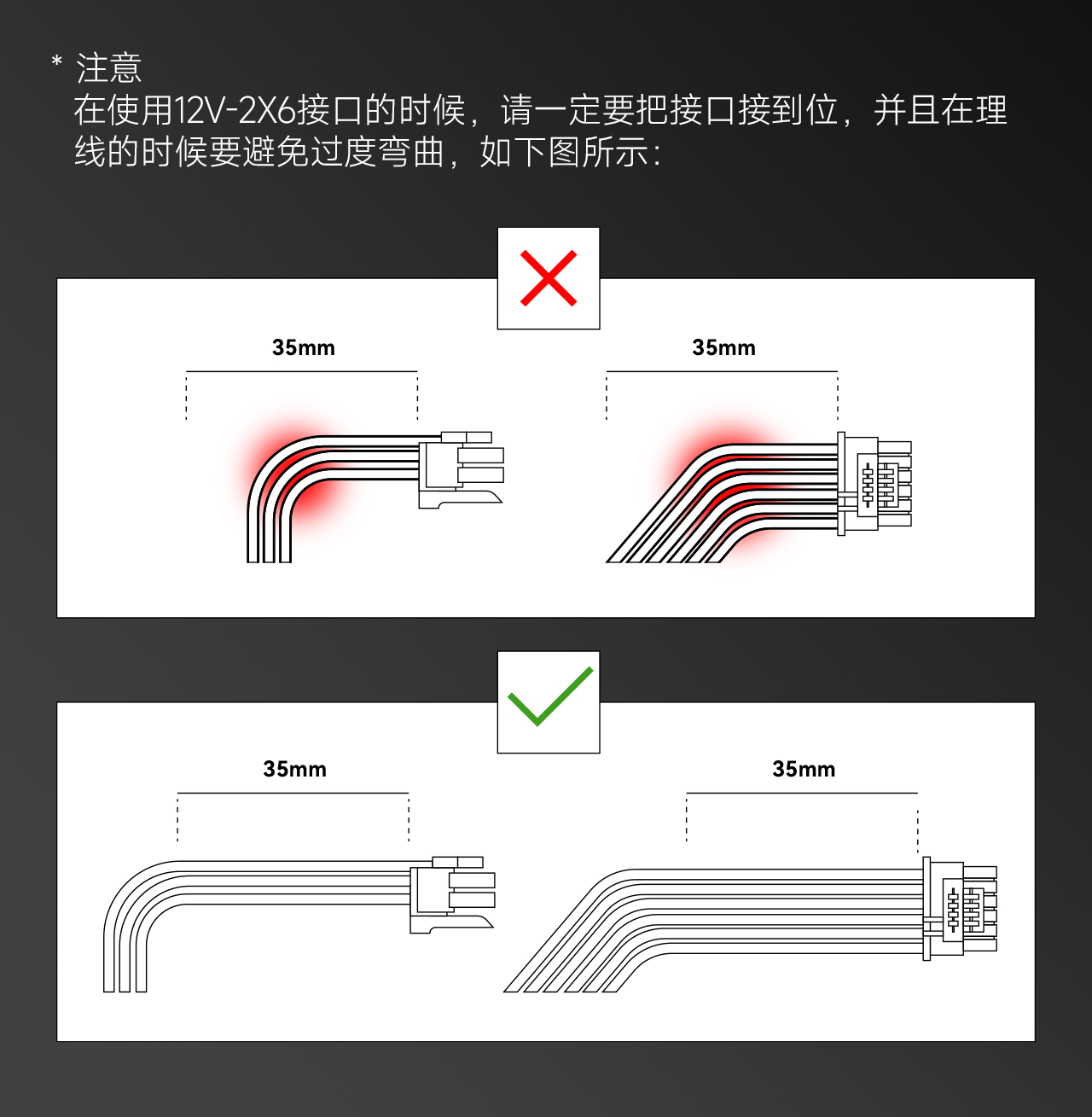 * 注意
在使用12V-2X6接口的时候，请一定要把接口接到位，并且在理线的时候要避免过度弯曲，如下图所示：

35mm

35mm

35mm

35mm