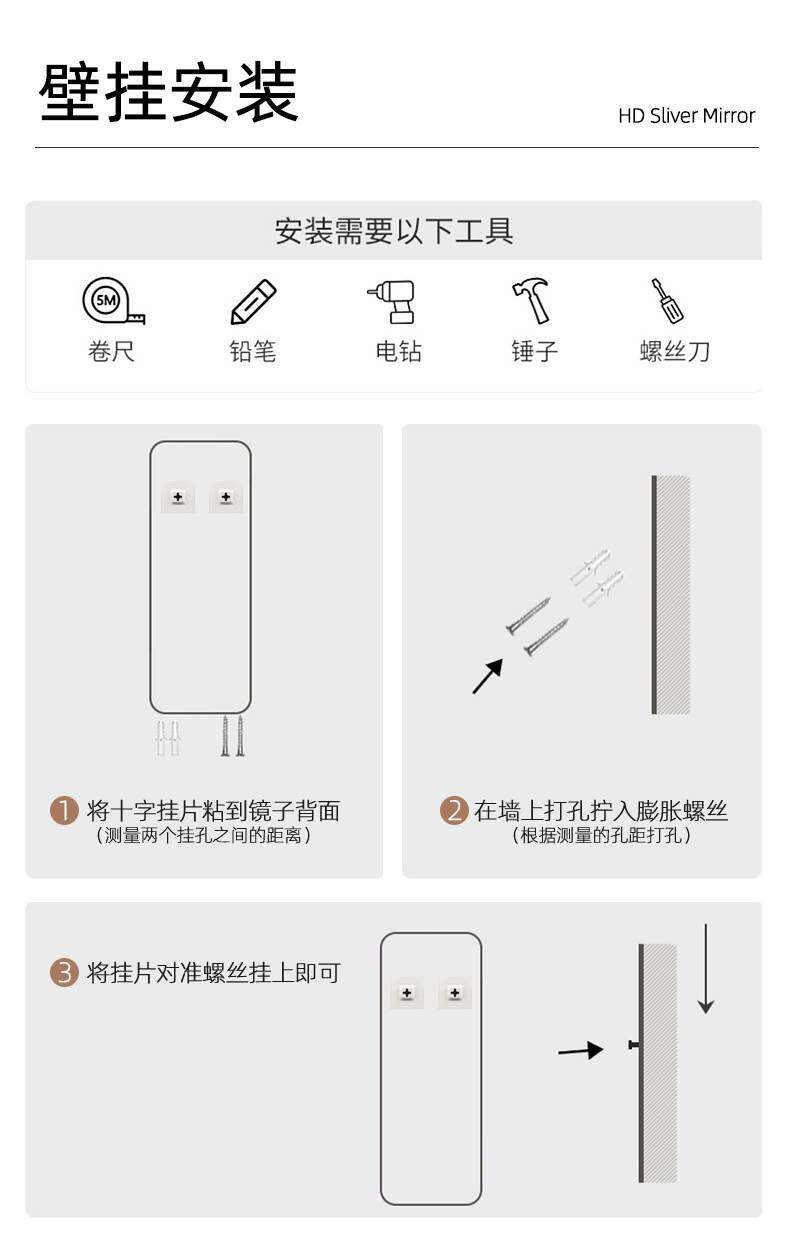 壁挂安装

HD Sliver Mirror

安装需要以下工具

5M

卷尺 铅笔 电钻 锤子 螺丝刀

1 将十字挂片粘到镜子背面
（测量两个挂孔之间的距离）

2 在墙上打孔拧入膨胀螺丝
（根据测量的孔距打孔）

3 将挂片对准螺丝挂上即可