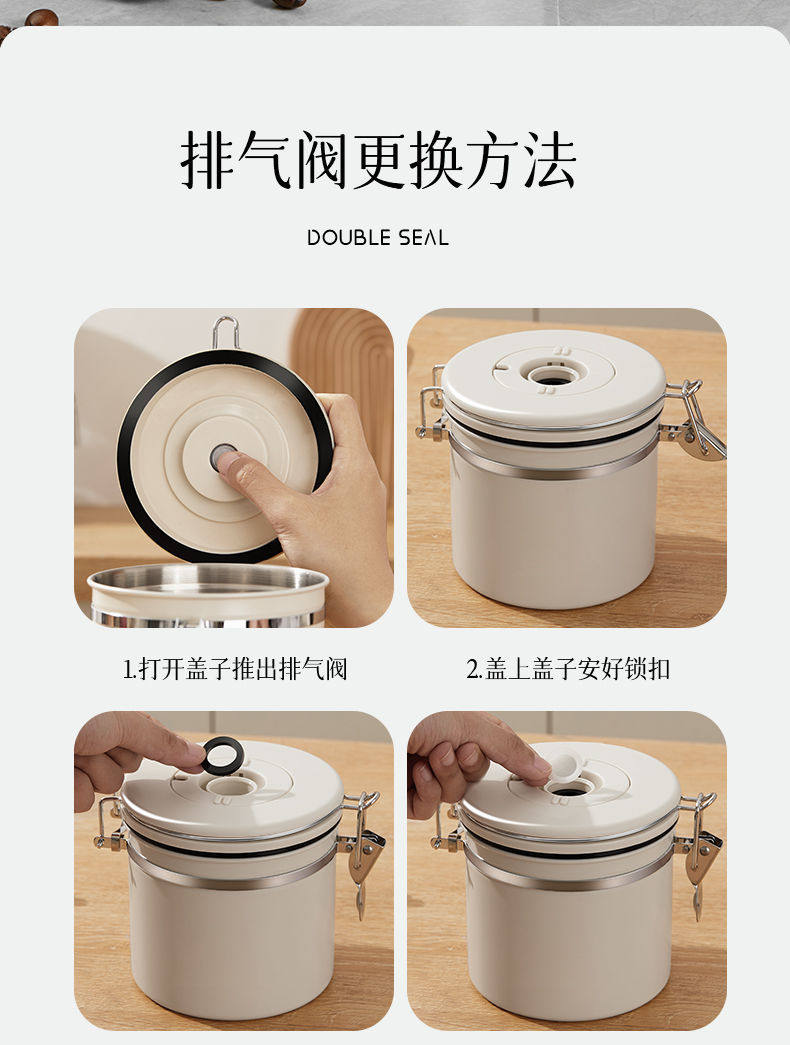 排气阀更换方法

DOUBLE SEAL

1.打开盖子推出排气阀

2.盖上盖子安好锁扣