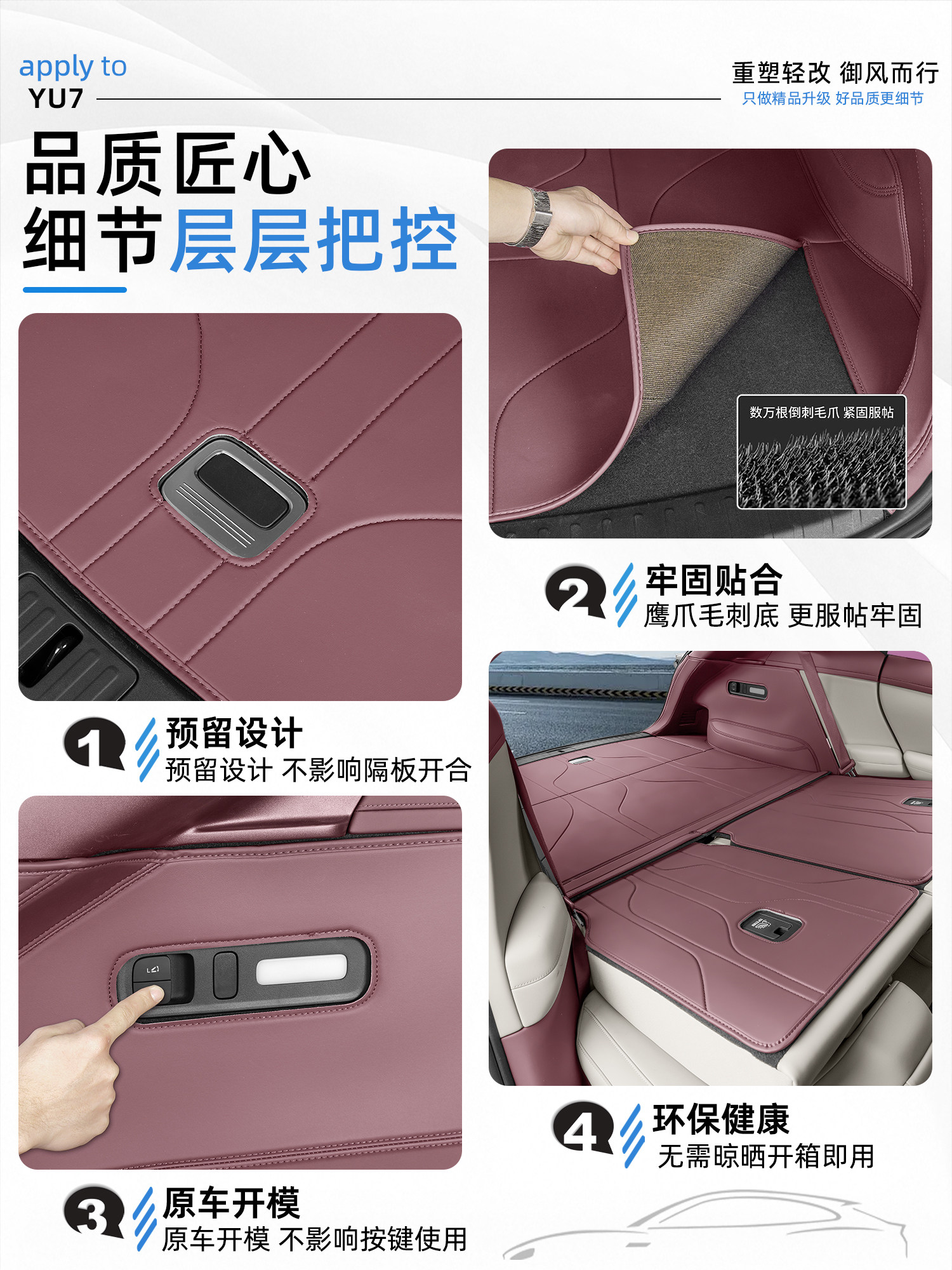 apply to
YU7

重塑轻改 御风而行
只做精品升级 好品质更细节

品质匠心
细节层层把控

数万根倒刺毛爪 紧固服帖

2 牢固贴合
鹰爪毛刺底 更服帖牢固

1 预留设计
预留设计 不影响隔板开合

4 环保健康
无需晾晒开箱即用

3 原车开模
原车开模 不影响按键使用