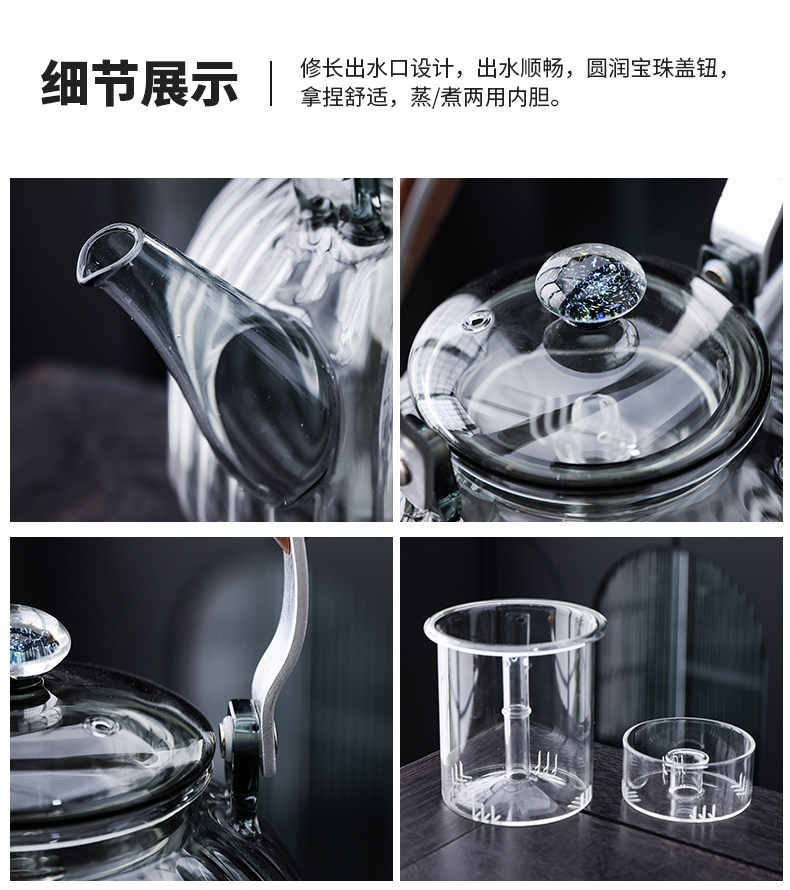 细节展示

修长出水口设计，出水顺畅，圆润宝珠盖钮，拿捏舒适，蒸/煮两用内胆。