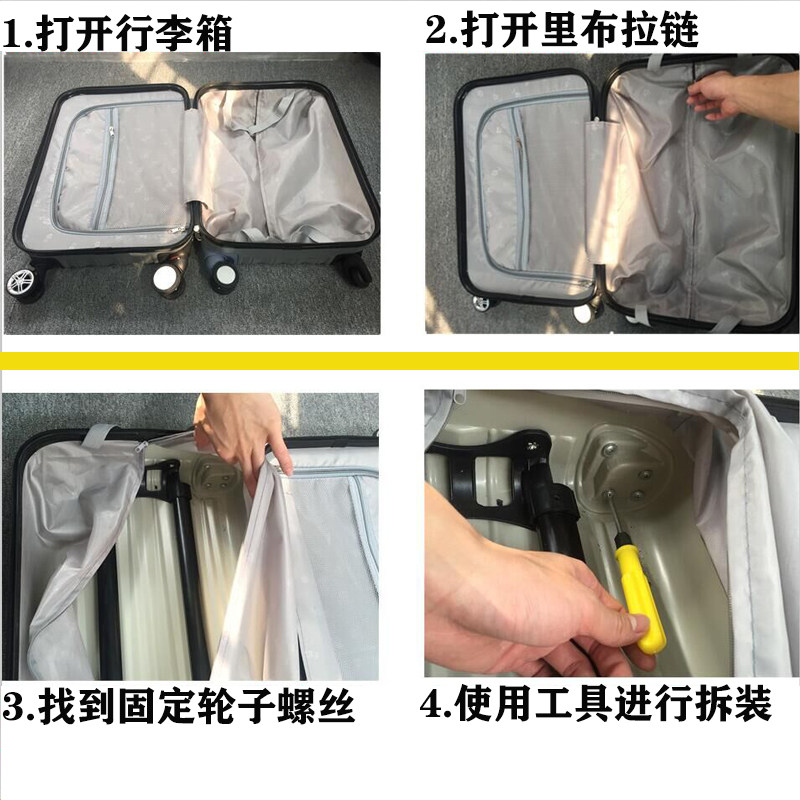 1.打开行李箱

2.打开里布拉链

3.找到固定轮子螺丝

4.使用工具进行拆装