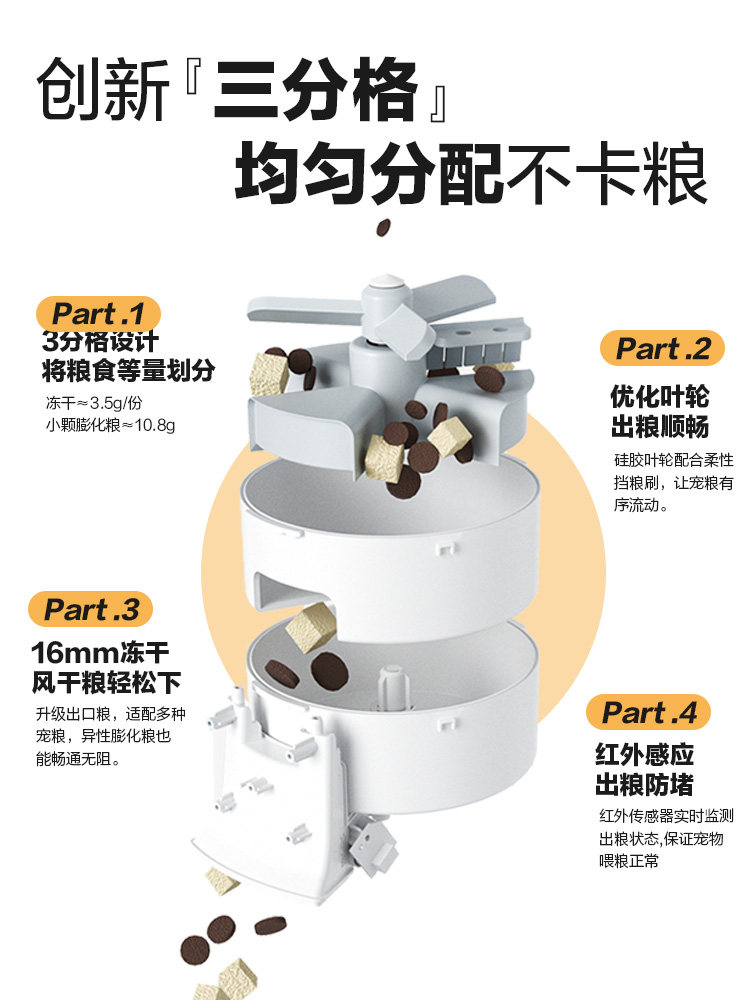 创新『三分格』
均匀分配不卡粮

Part .1
3分格设计
将粮食等量划分
冻干≈3.5g/份
小颗膨化粮≈10.8g

Part .2
优化叶轮
出粮顺畅
硅胶叶轮配合柔性挡粮刷，让宠粮有序流动。

Part .3
16mm冻干
风干粮轻松下
升级出口粮，适配多种宠粮，异性膨化粮也能畅通无阻。

Part .4
红外感应
出粮防堵
红外传感器实时监测出粮状态,保证宠物喂粮正常