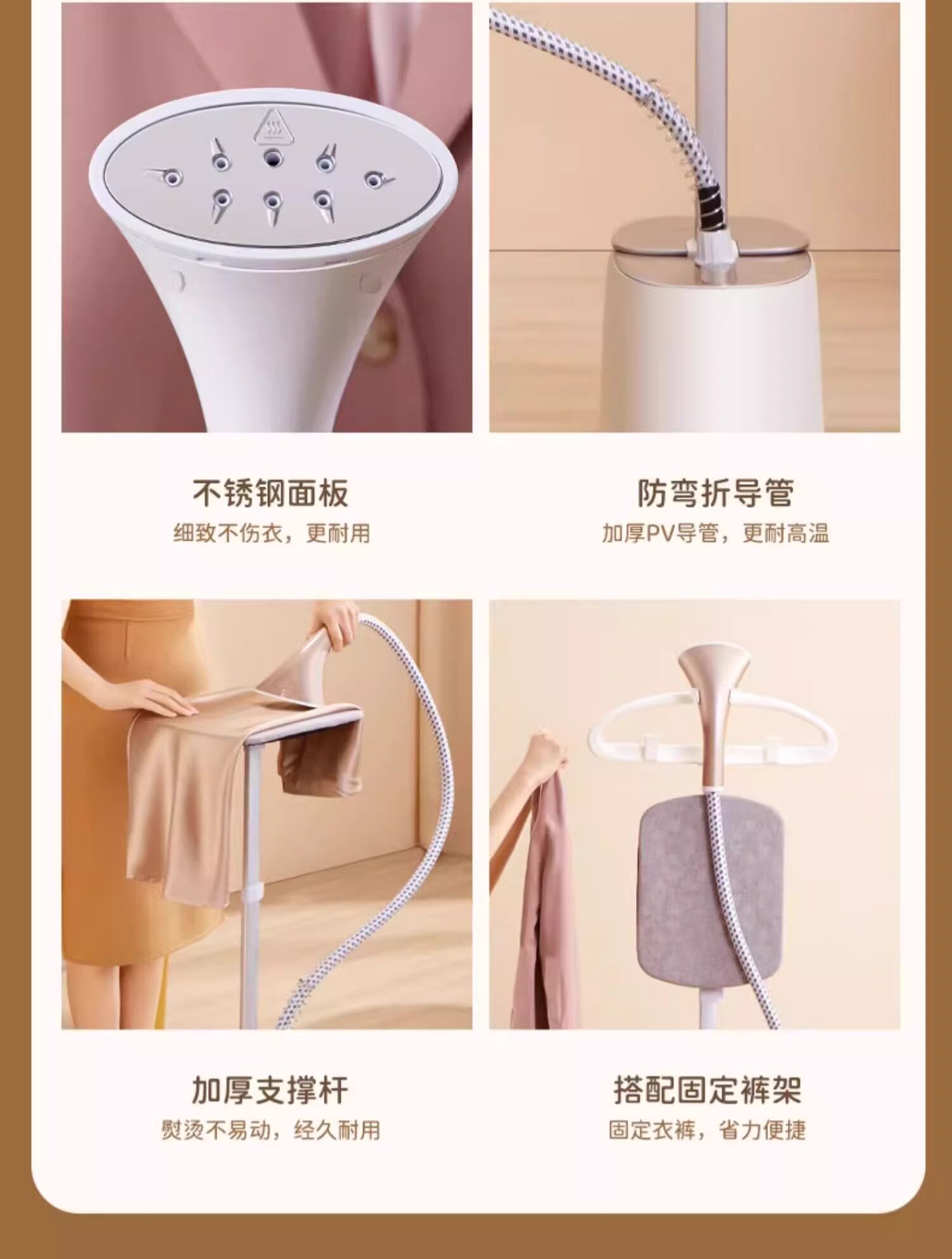 不锈钢面板
细致不伤衣，更耐用

防弯折导管
加厚PV导管，更耐高温

加厚支撑杆
熨烫不易动，经久耐用

搭配固定裤架
固定衣裤，省力便捷