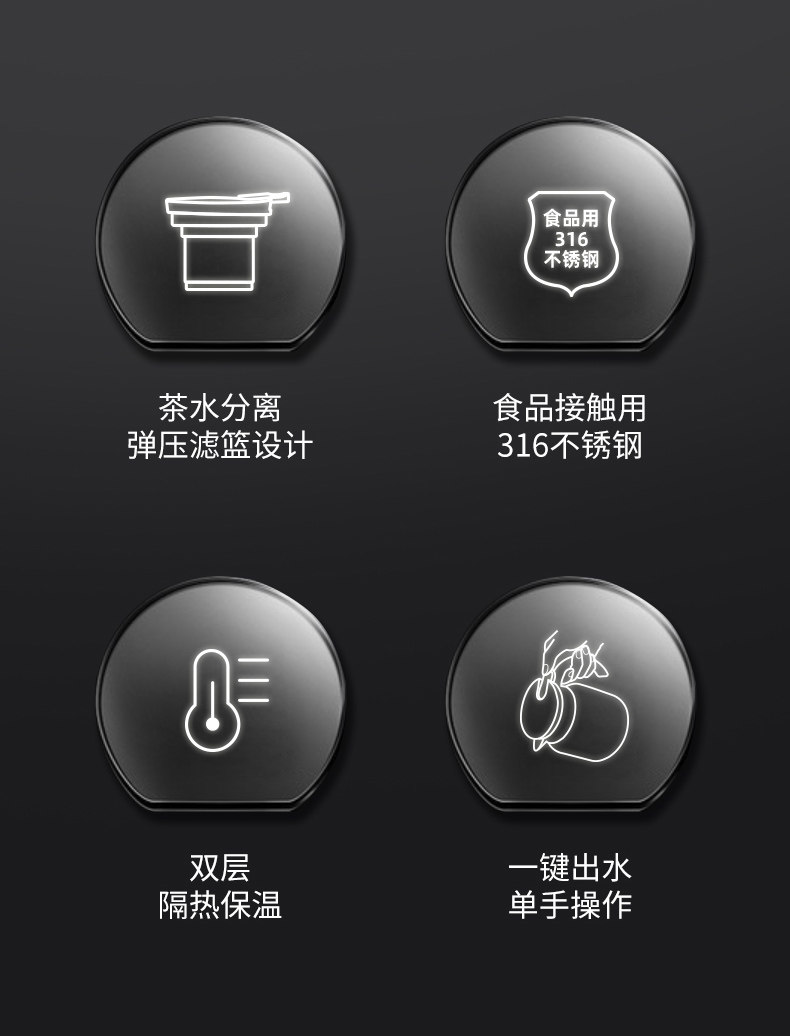 茶水分离
弹压滤篮设计

食品用
316
不锈钢

食品接触用
316不锈钢

双层
隔热保温

一键出水
单手操作