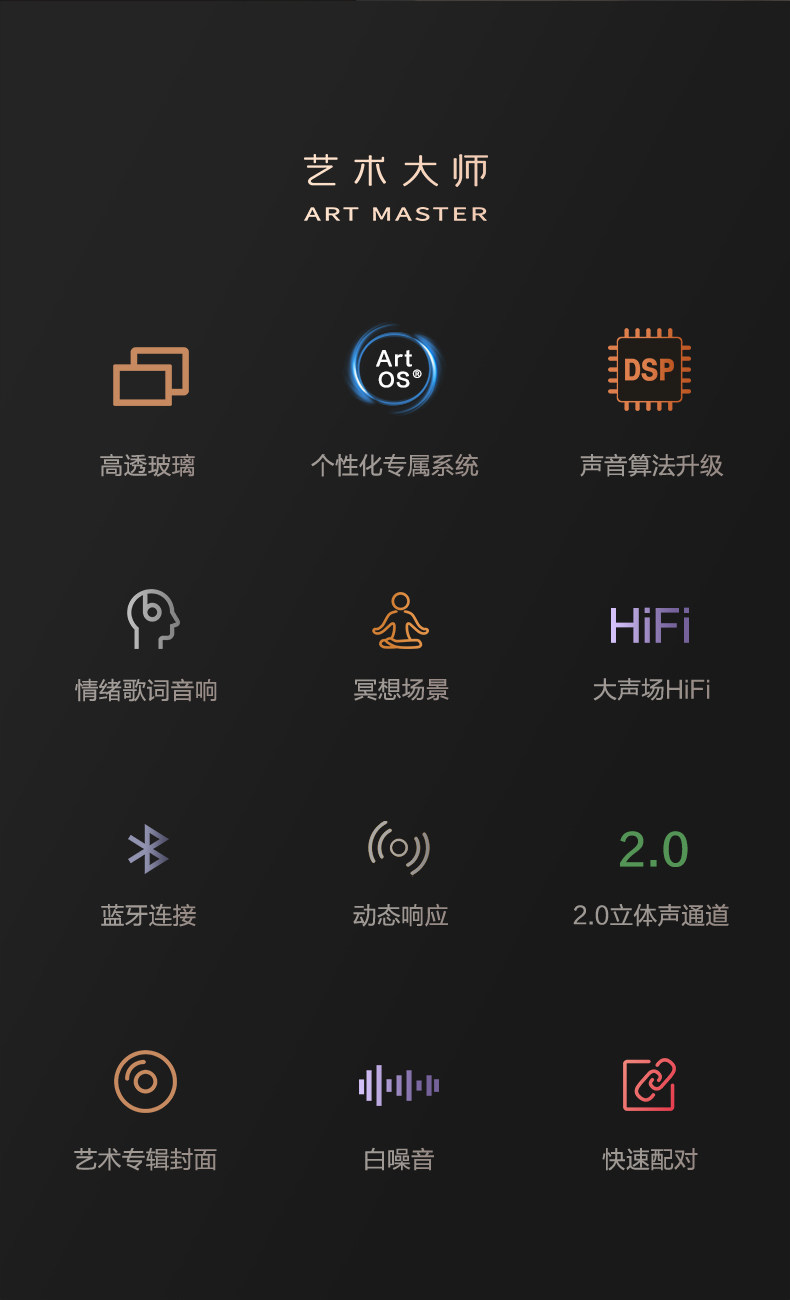 艺术大师
ART MASTER

高透玻璃

Art OS®
个性化专属系统

DSP
声音算法升级

情绪歌词音响

冥想场景

HiFi
大声场HiFi

蓝牙连接

动态响应

2.0
2.0立体声通道

艺术专辑封面

白噪音

快速配对