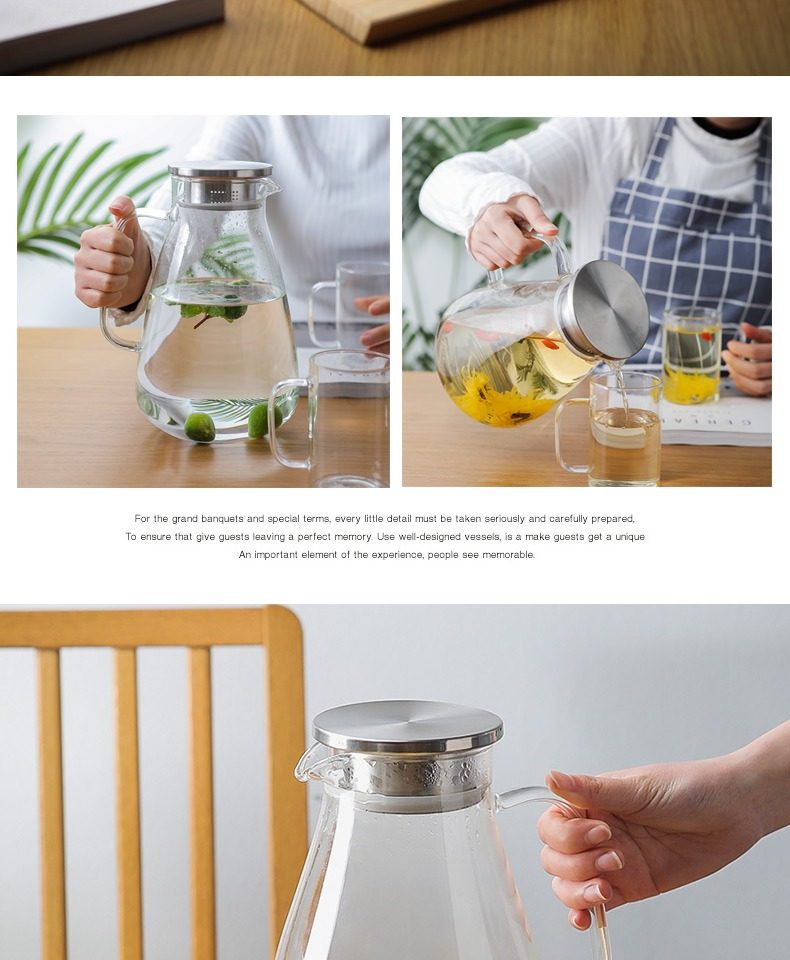 For the grand banquets and special terms, every little detail must be taken seriously and carefully prepared,
To ensure that give guests leaving a perfect memory. Use well-designed vessels, is a make guests get a unique
An important element of the experience, people see memorable.