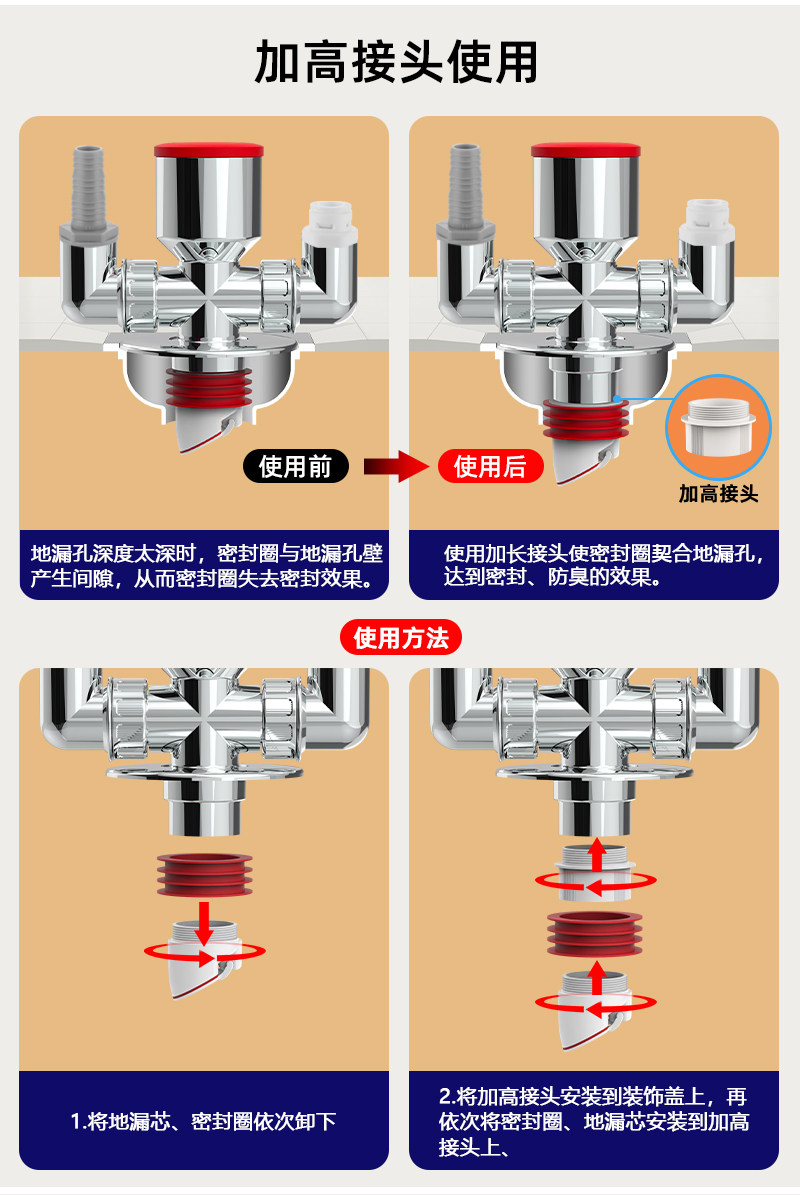 加高接头使用

使用前

使用后

加高接头

地漏孔深度太深时，密封圈与地漏孔壁产生间隙，从而密封圈失去密封效果。

使用加长接头使密封圈契合地漏孔，达到密封、防臭的效果。

使用方法

1.将地漏芯、密封圈依次卸下

2.将加高接头安装到装饰盖上，再依次将密封圈、地漏芯安装到加高接头上、