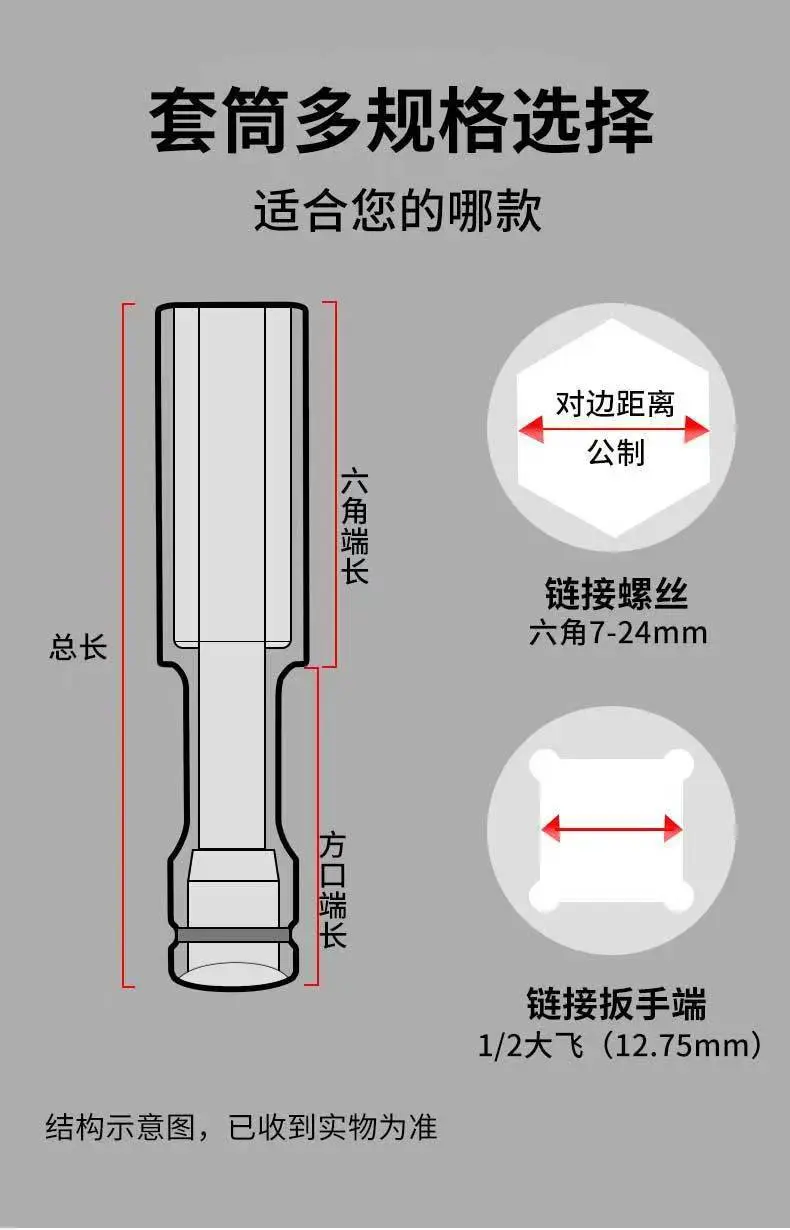 套筒多规格选择

适合您的哪款

总长

六角端长

方口端长

对边距离

公制

链接螺丝
六角7-24mm

链接扳手端
1/2大飞（12.75mm）

结构示意图，已收到实物为准