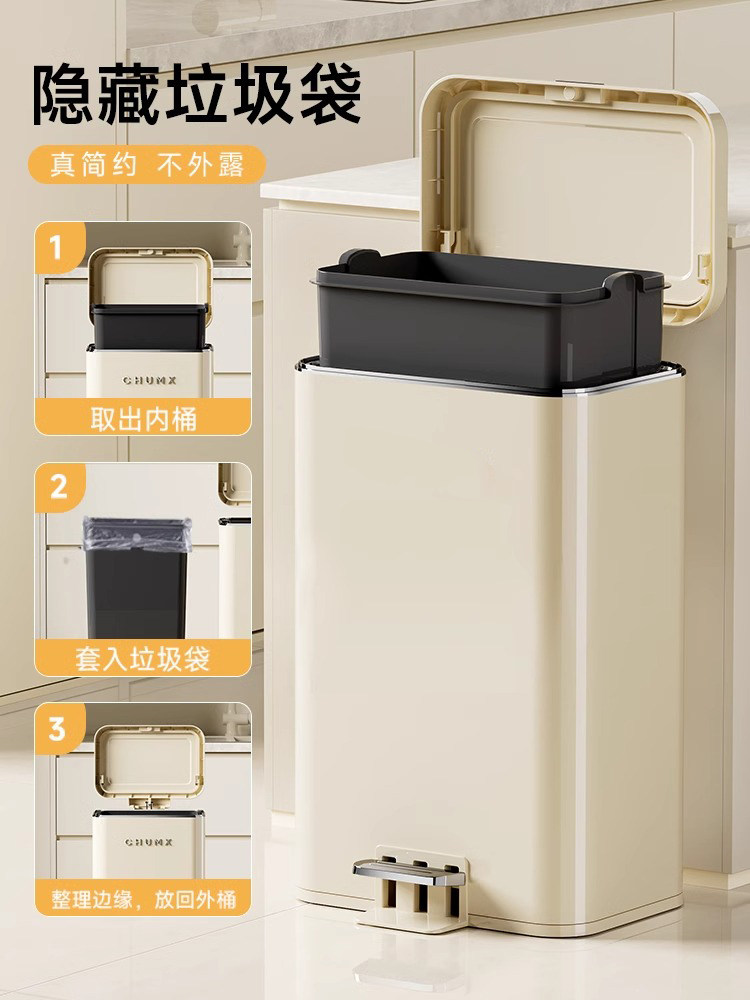 隐藏垃圾袋

真简约 不外露

1

CHUMX

取出内桶

2

套入垃圾袋

3

CHUMX

整理边缘，放回外桶