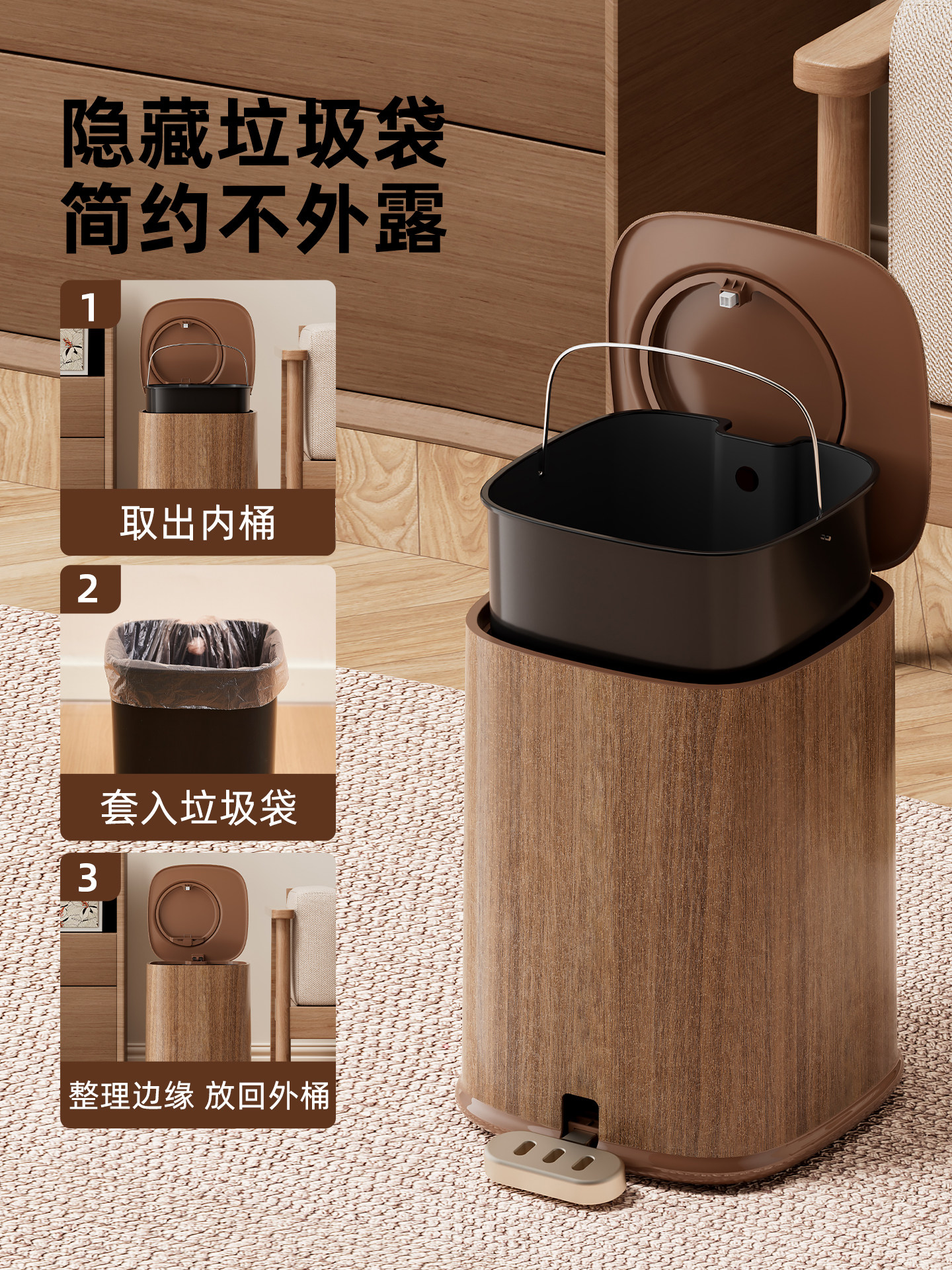 隐藏垃圾袋
简约不外露

1
取出内桶

2
套入垃圾袋

3
整理边缘 放回外桶