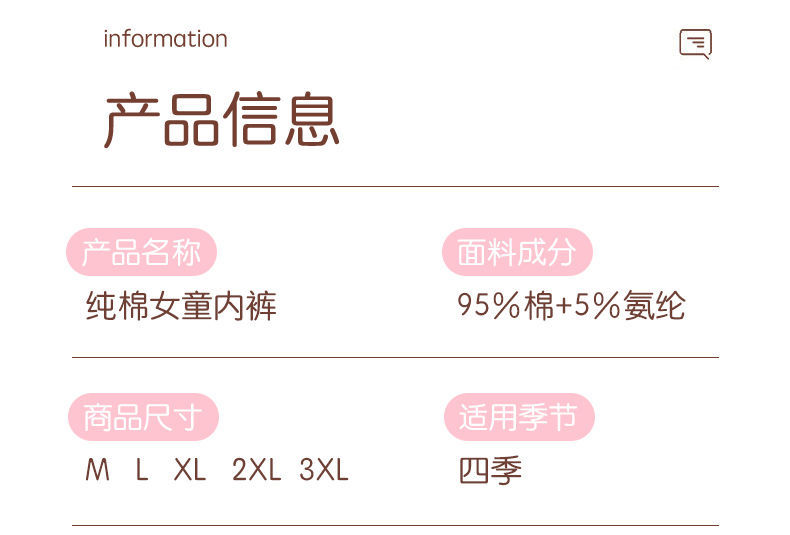 information

产品信息

产品名称

纯棉女童内裤

面料成分

95%棉+5%氨纶

商品尺寸

M L XL 2XL 3XL

适用季节

四季