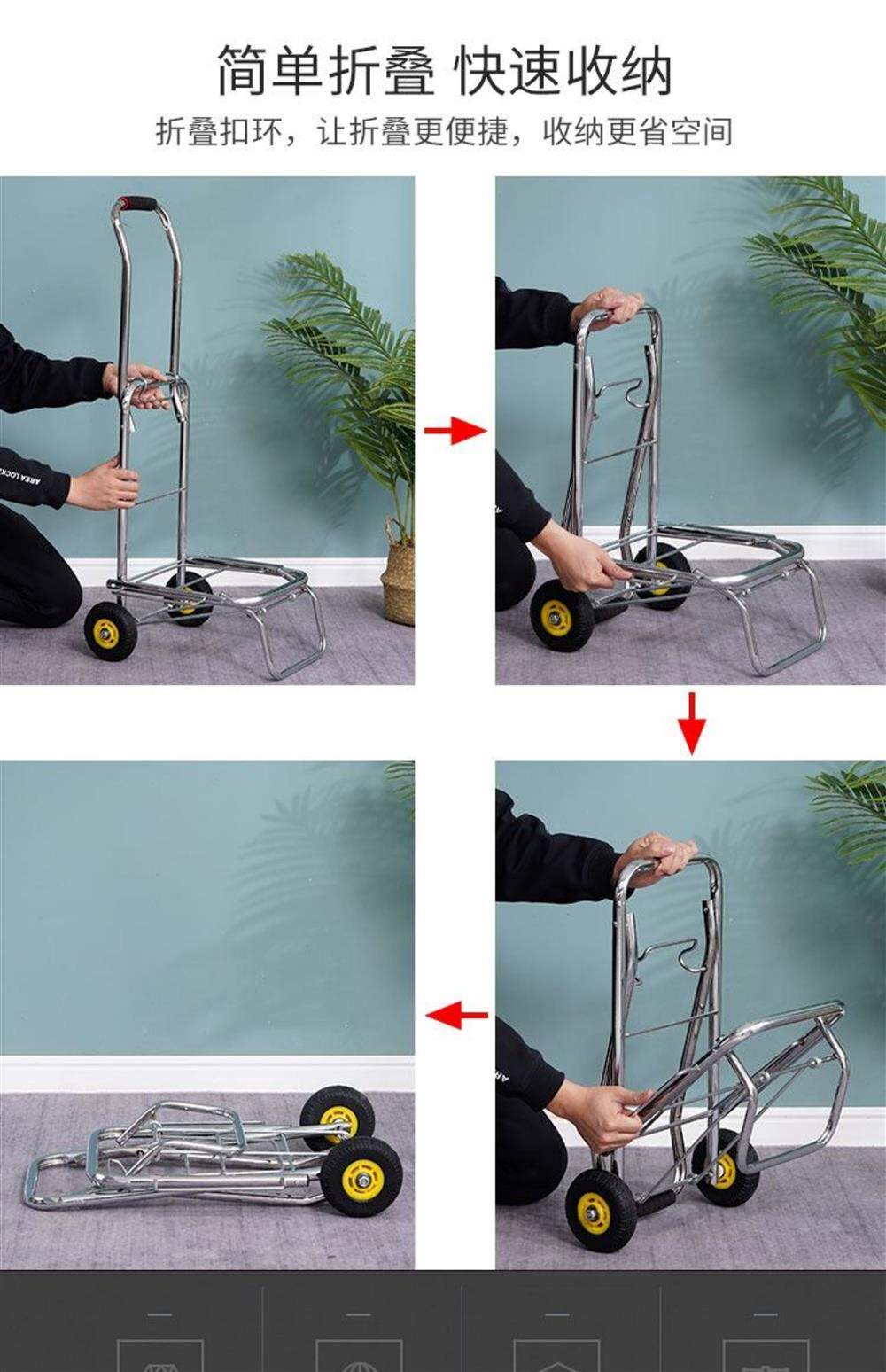 简单折叠 快速收纳

折叠扣环，让折叠更便捷，收纳更省空间

AREA LOCK