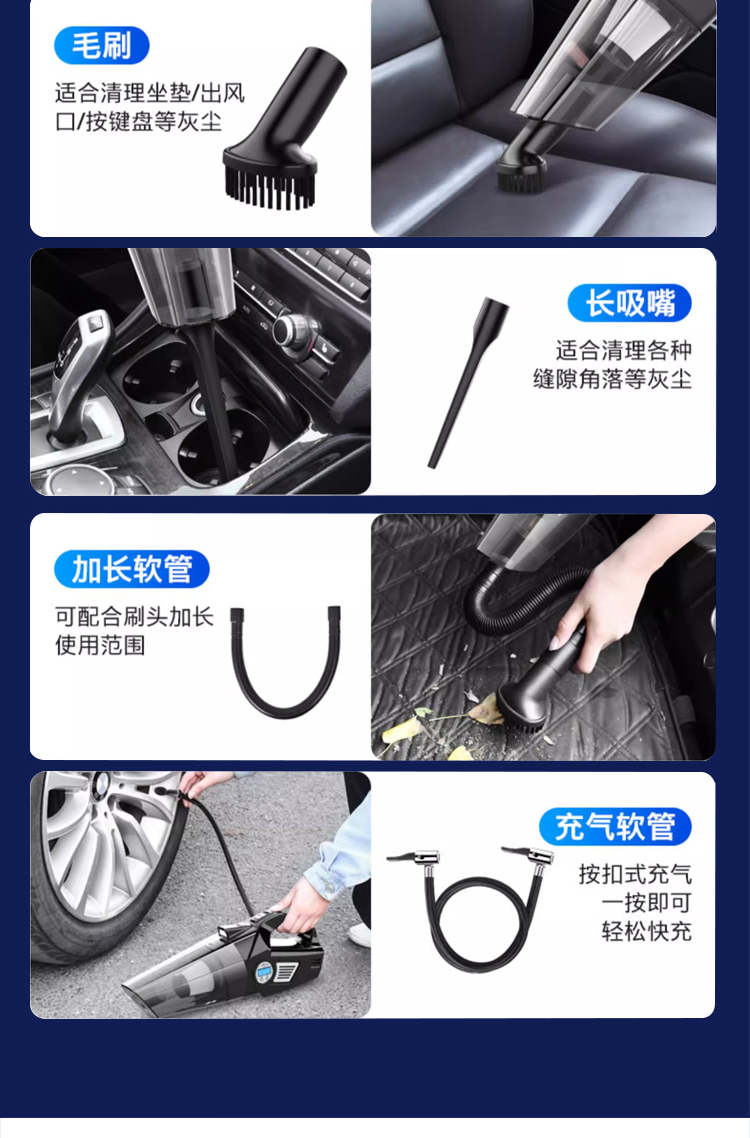 毛刷

适合清理坐垫/出风口/按键盘等灰尘

长吸嘴

适合清理各种缝隙角落等灰尘

加长软管

可配合刷头加长使用范围

充气软管

按扣式充气一按即可轻松快充