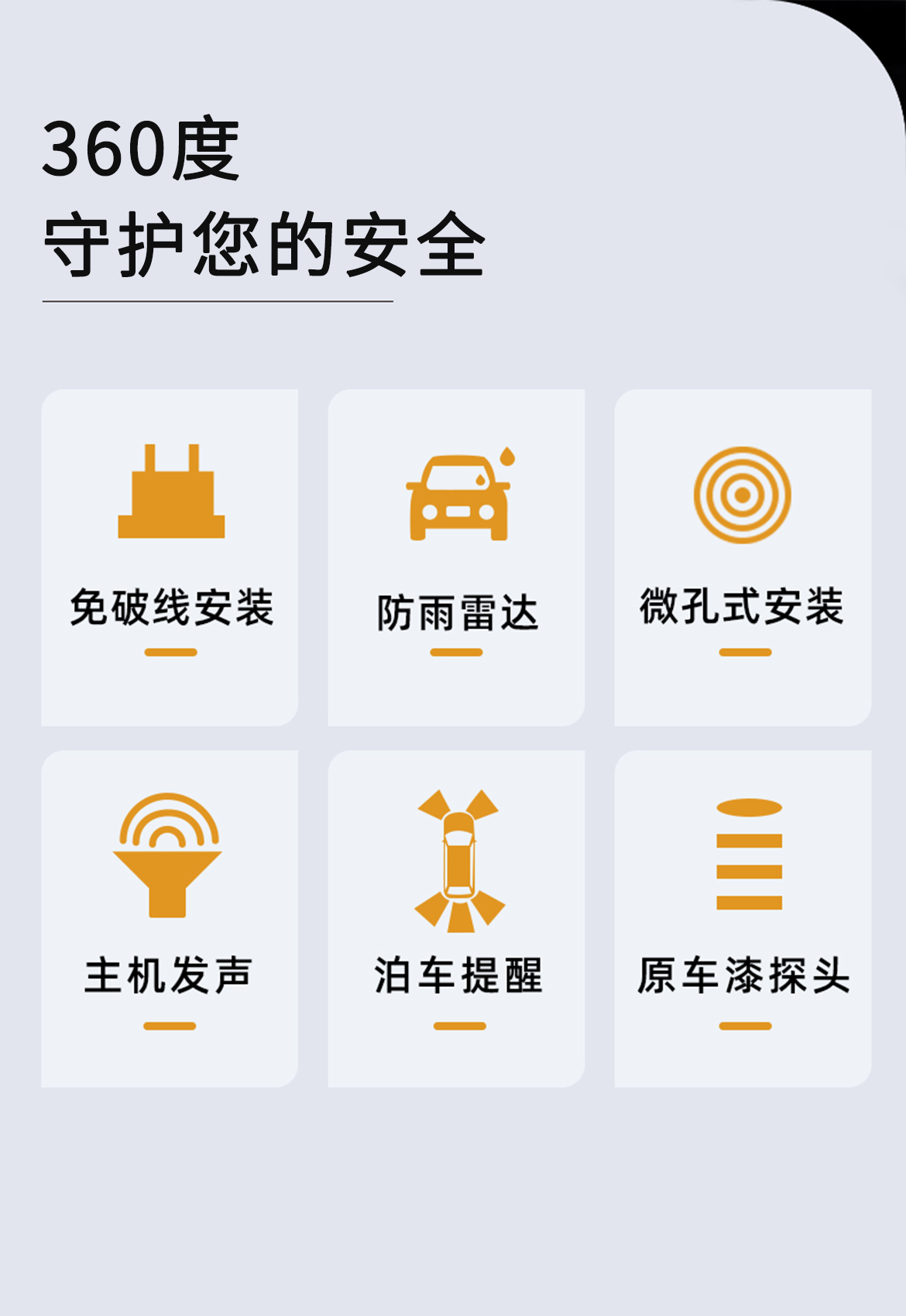 360度
守护您的安全

免破线安装

防雨雷达

微孔式安装

主机发声

泊车提醒

原车漆探头