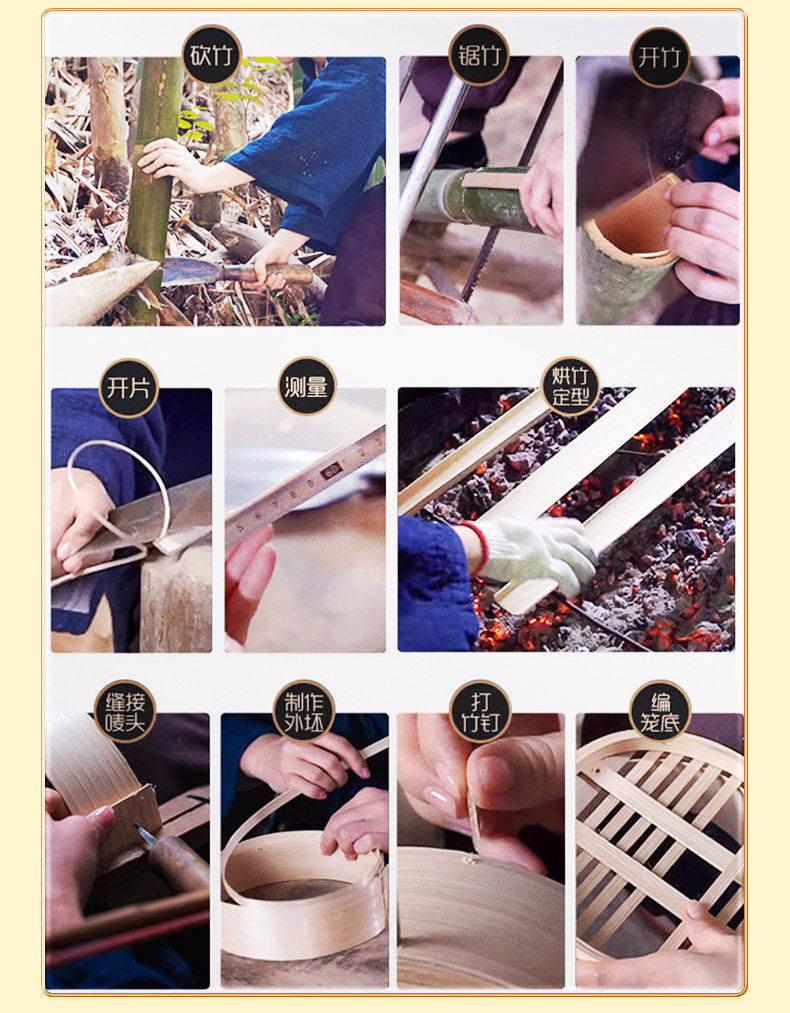 砍竹

锯竹

开竹

开片

测量

烘竹定型

缝接唛头

制作外坯

打竹钉

编笼底