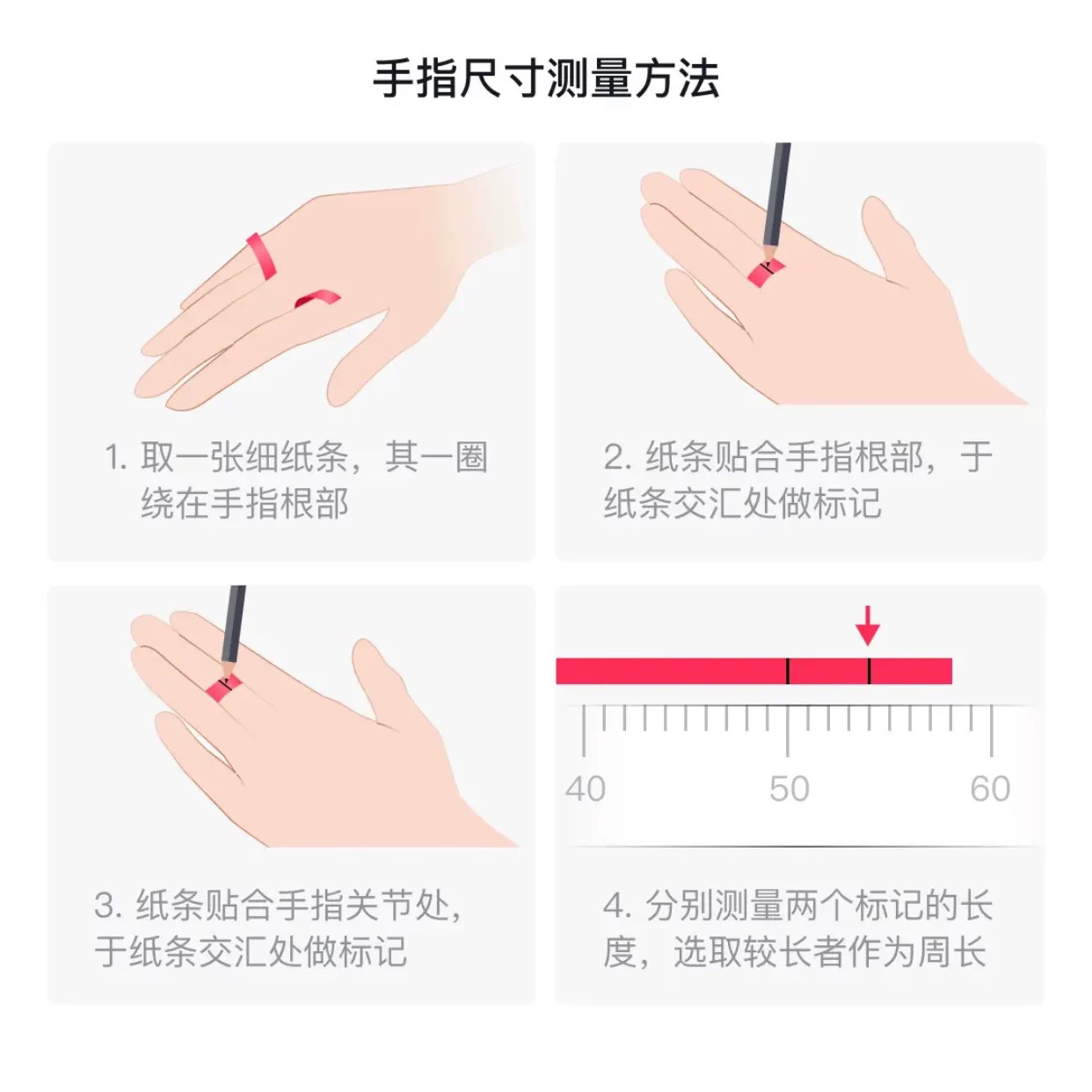 手指尺寸测量方法

1. 取一张细纸条，其一圈绕在手指根部

2. 纸条贴合手指根部，于纸条交汇处做标记

3. 纸条贴合手指关节处，于纸条交汇处做标记

40 50 60

4. 分别测量两个标记的长度，选取较长者作为周长