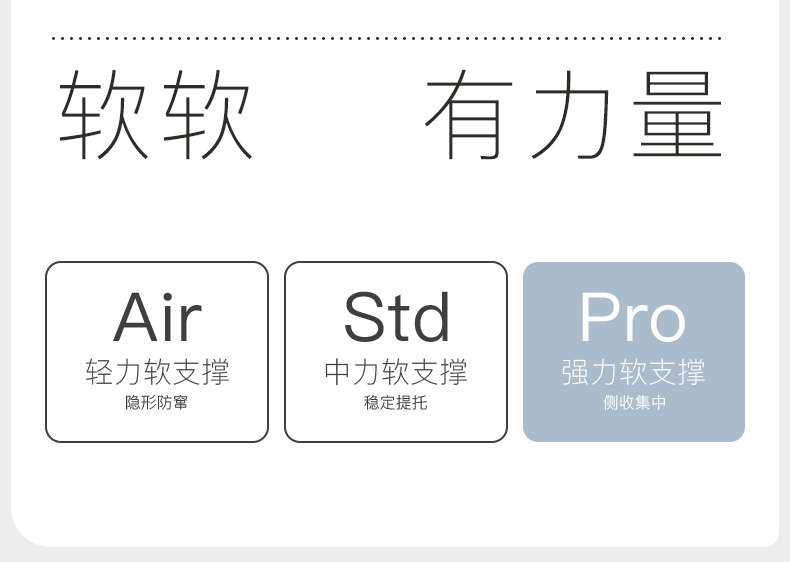 软软 有力量

Air
轻力软支撑
隐形防窜

Std
中力软支撑
稳定提托

Pro
强力软支撑
侧收集中