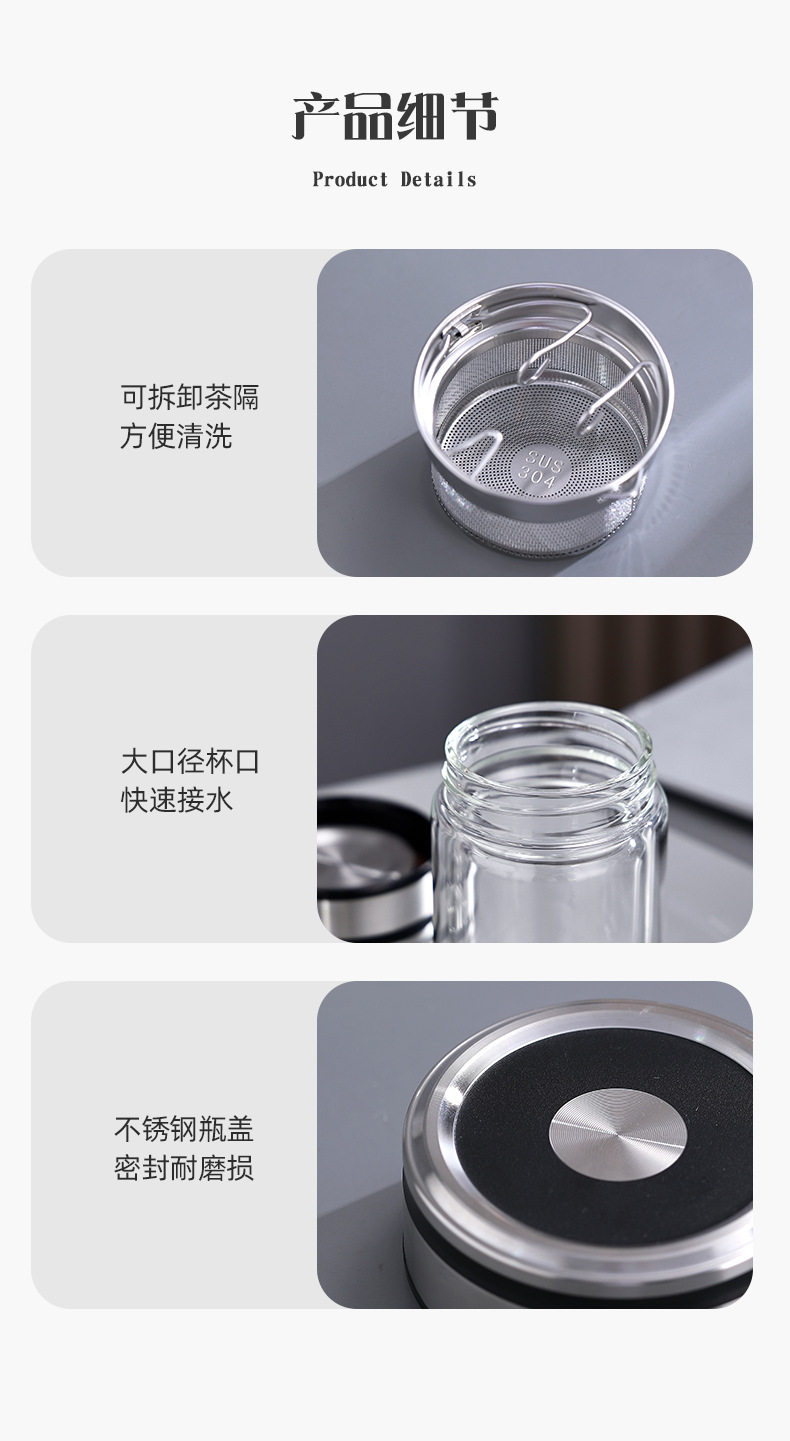 产品细节

Product Details

可拆卸茶隔
方便清洗

SUS
304

大口径杯口
快速接水

不锈钢瓶盖
密封耐磨损