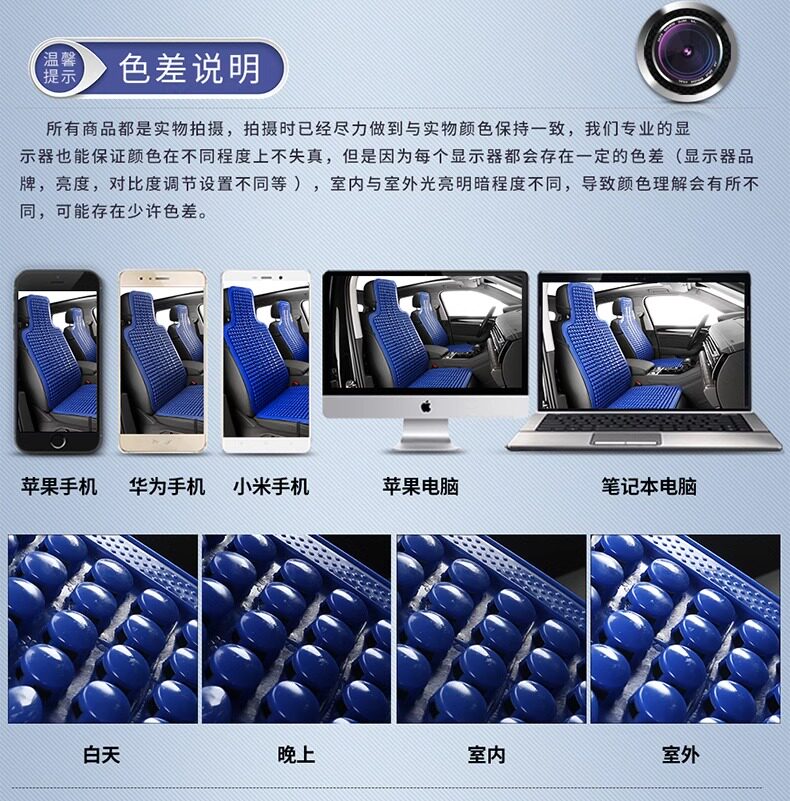 温馨提示 色差说明

所有商品都是实物拍摄，拍摄时已经尽力做到与实物颜色保持一致，我们专业的显示器也能保证颜色在不同程度上不失真，但是因为每个显示器都会存在一定的色差（显示器品牌，亮度，对比度调节设置不同等），室内与室外光亮明暗程度不同，导致颜色理解会有所不同，可能存在少许色差。

苹果手机 华为手机 小米手机 苹果电脑 笔记本电脑

白天 晚上 室内 室外