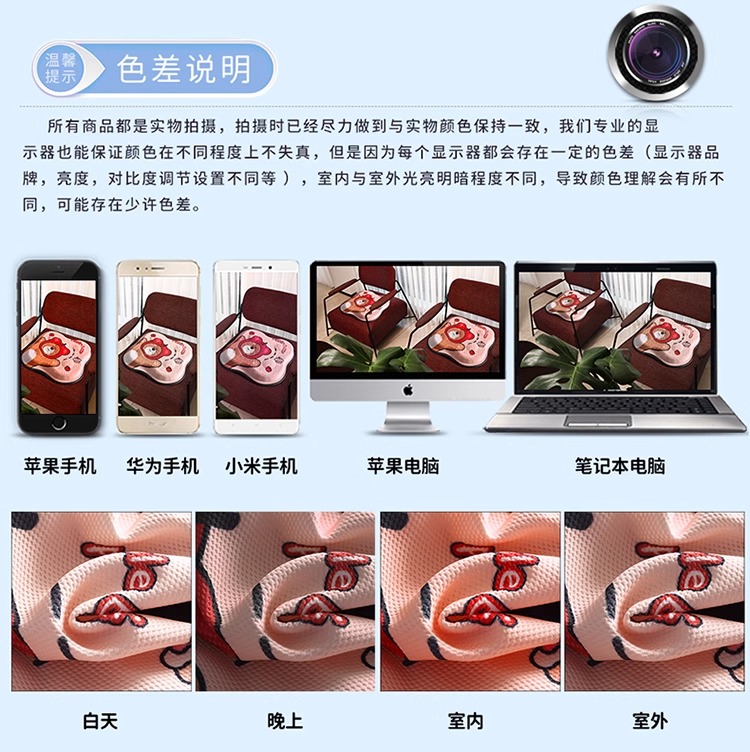 温馨提示 色差说明

所有商品都是实物拍摄，拍摄时已经尽力做到与实物颜色保持一致，我们专业的显示器也能保证颜色在不同程度上不失真，但是因为每个显示器都会存在一定的色差（显示器品牌，亮度，对比度调节设置不同等），室内与室外光亮明暗程度不同，导致颜色理解会有所不同，可能存在少许色差。

苹果手机 华为手机 小米手机 苹果电脑 笔记本电脑

白天 晚上 室内 室外