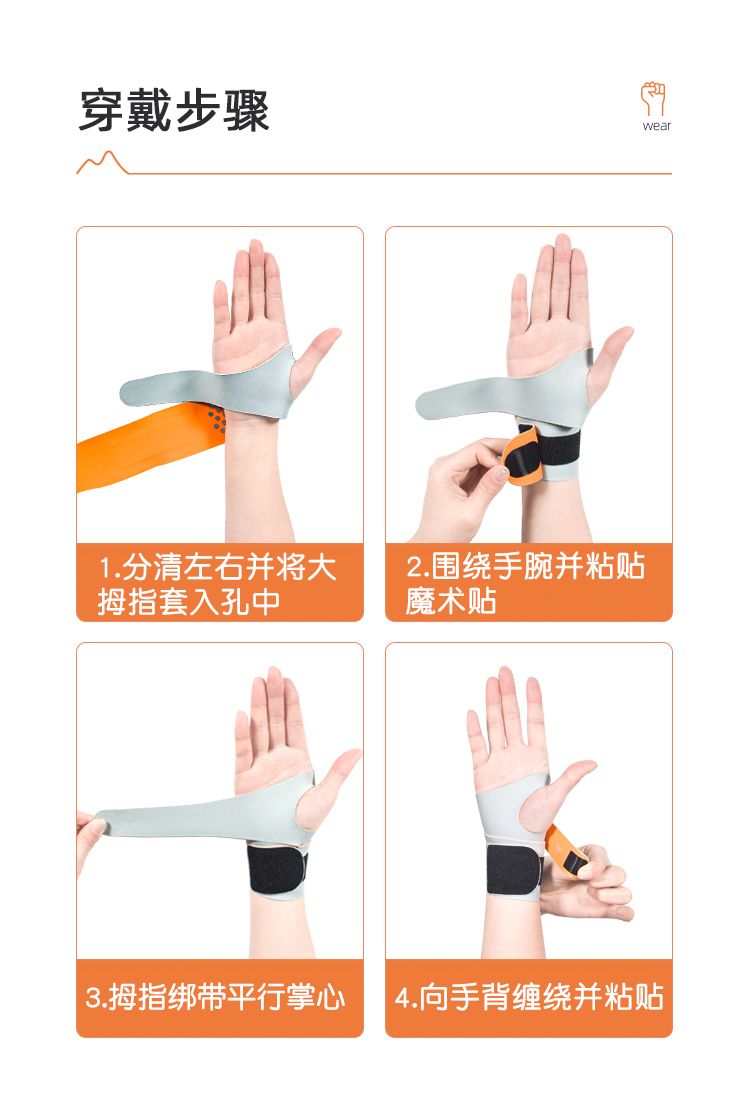 穿戴步骤

wear

1.分清左右并将大拇指套入孔中

2.围绕手腕并粘贴魔术贴

3.拇指绑带平行掌心

4.向手背缠绕并粘贴