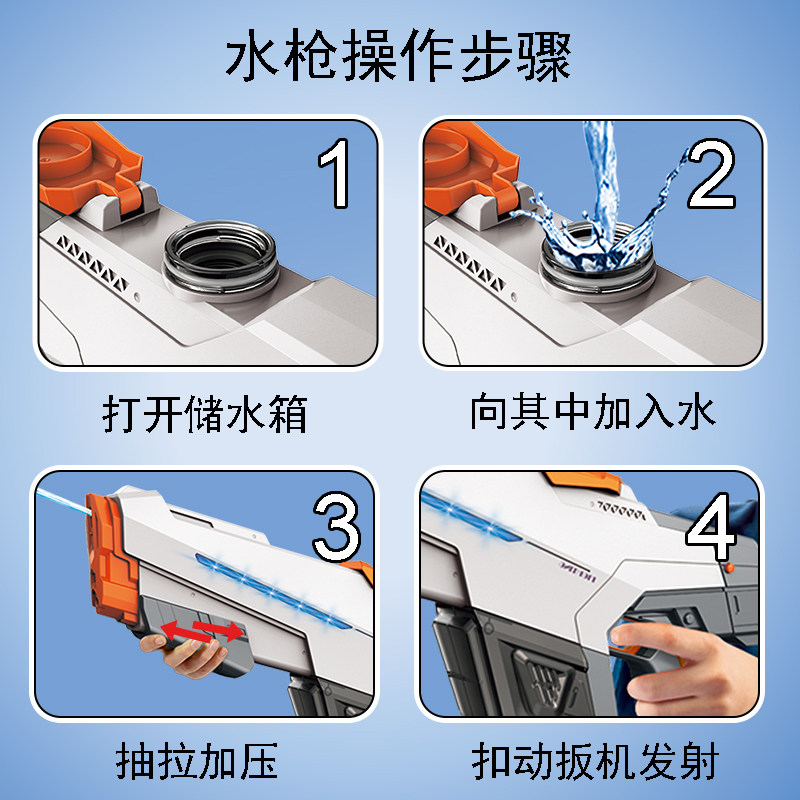 水枪操作步骤

1

打开储水箱

2

向其中加入水

3

抽拉加压

4

扣动扳机发射