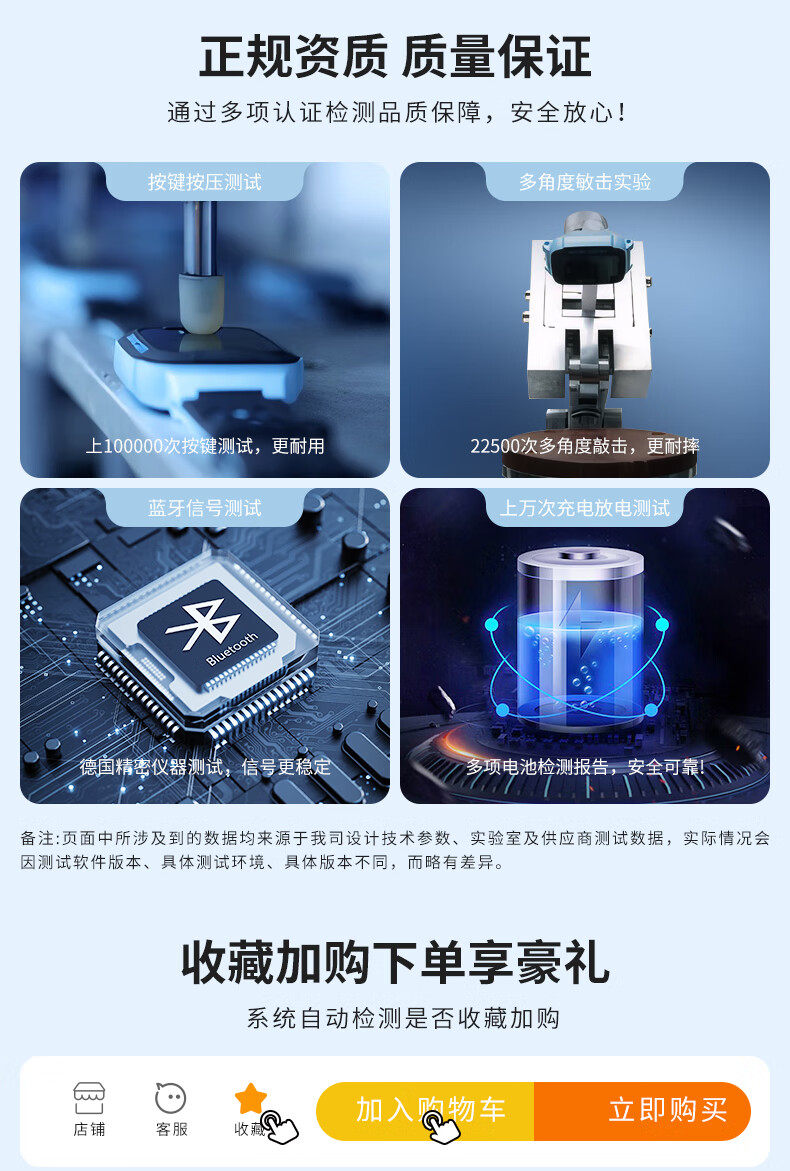 正规资质 质量保证

通过多项认证检测品质保障，安全放心！

按键按压测试

上100000次按键测试，更耐用

多角度敏击实验

22500次多角度敲击，更耐摔

蓝牙信号测试

Bluetooth

德国精密仪器测试，信号更稳定

上万次充电放电测试

多项电池检测报告，安全可靠!

备注:页面中所涉及到的数据均来源于我司设计技术参数、实验室及供应商测试数据，实际情况会因测试软件版本、具体测试环境、具体版本不同，而略有差异。

收藏加购下单享豪礼

系统自动检测是否收藏加购

店铺 客服 收藏

加入购物车

立即购买