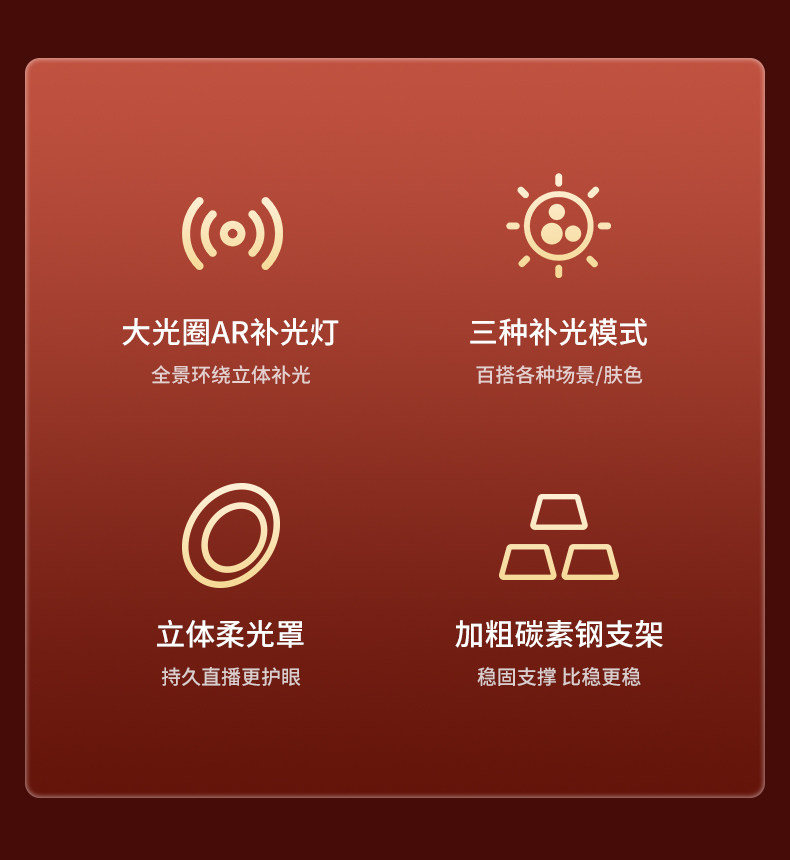 大光圈AR补光灯
全景环绕立体补光

三种补光模式
百搭各种场景/肤色

立体柔光罩
持久直播更护眼

加粗碳素钢支架
稳固支撑 比稳更稳