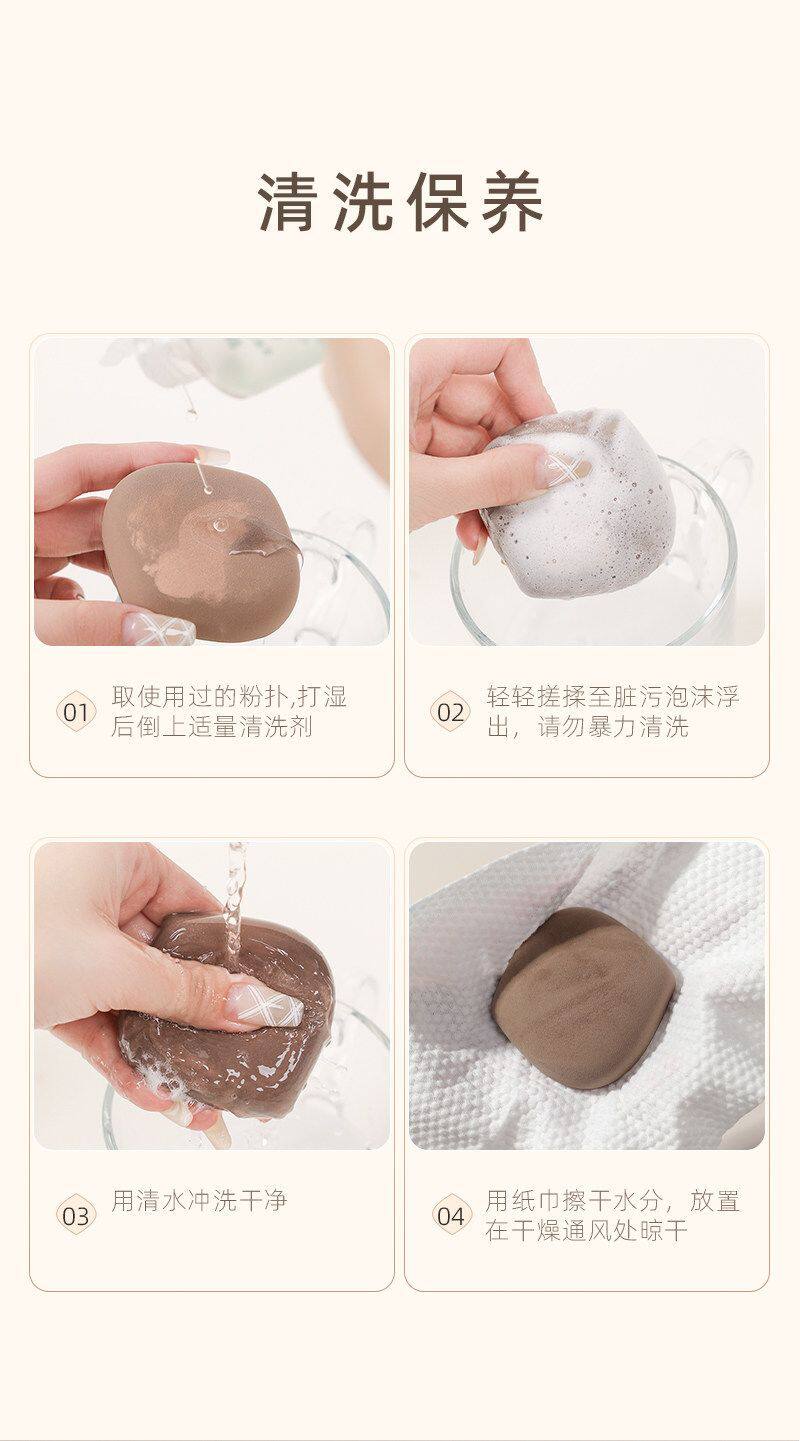 清洗保养

01 取使用过的粉扑,打湿后倒上适量清洗剂

02 轻轻搓揉至脏污泡沫浮出，请勿暴力清洗

03 用清水冲洗干净

04 用纸巾擦干水分，放置在干燥通风处晾干