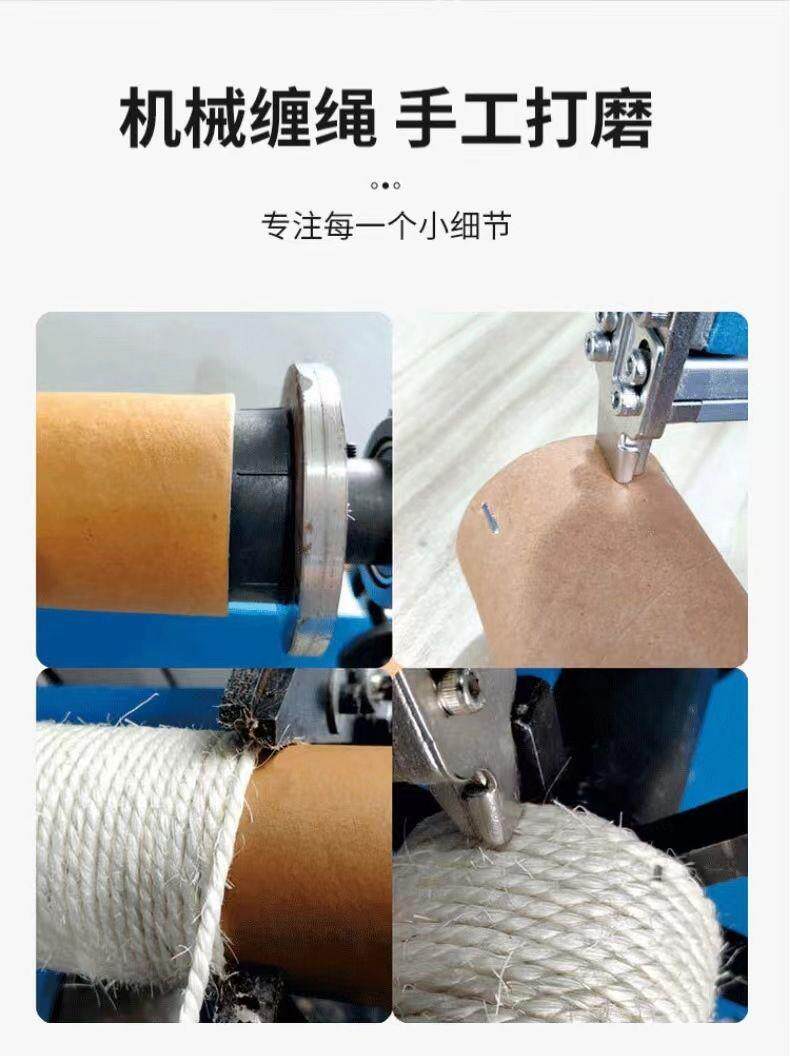 机械缠绳 手工打磨

专注每一个小细节