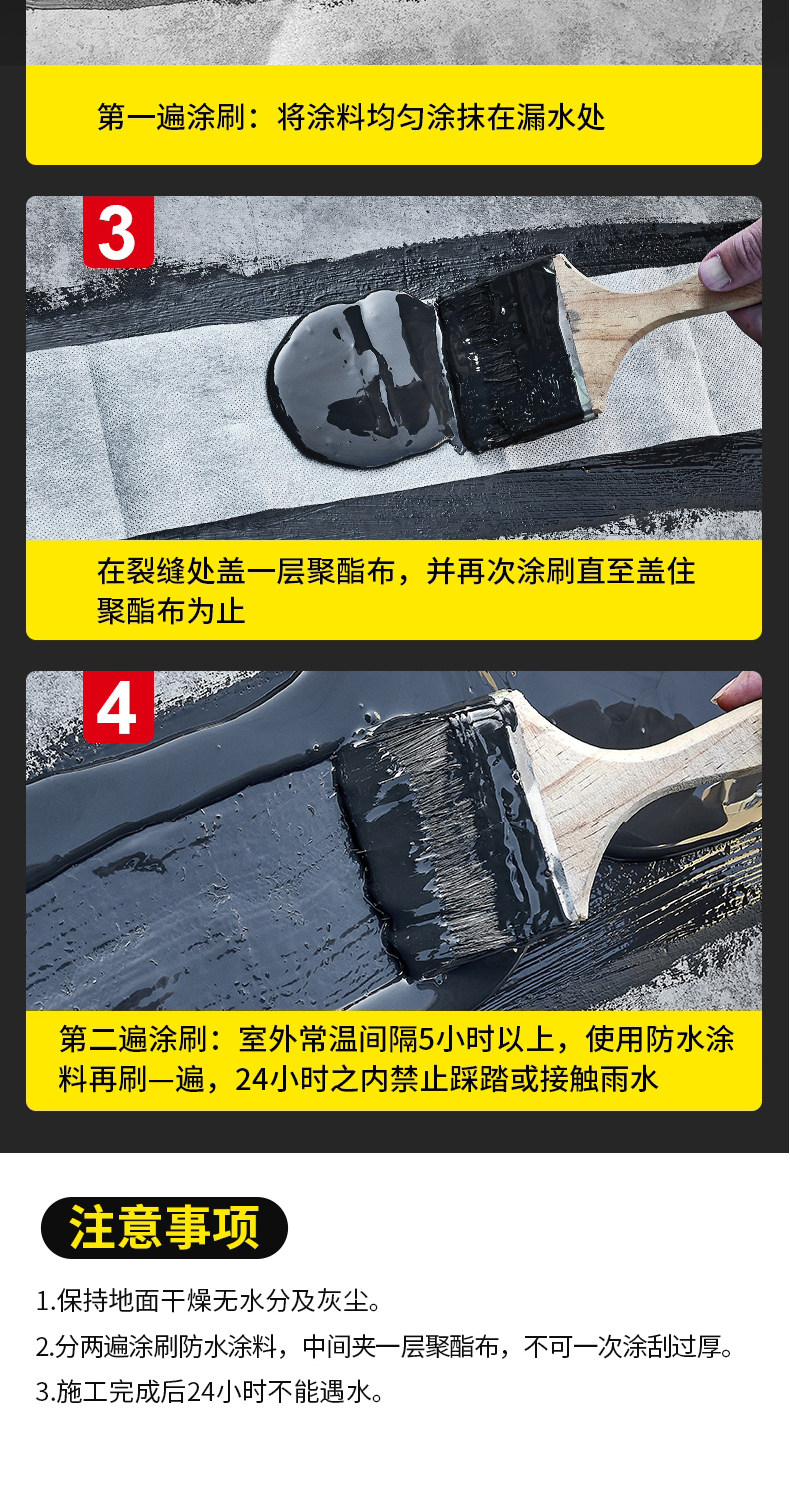 第一遍涂刷：将涂料均匀涂抹在漏水处

3

在裂缝处盖一层聚酯布，并再次涂刷直至盖住聚酯布为止

4

第二遍涂刷：室外常温间隔5小时以上，使用防水涂料再刷一遍，24小时之内禁止踩踏或接触雨水

注意事项

1.保持地面干燥无水分及灰尘。

2.分两遍涂刷防水涂料，中间夹一层聚酯布，不可一次涂刮过厚。

3.施工完成后24小时不能遇水。